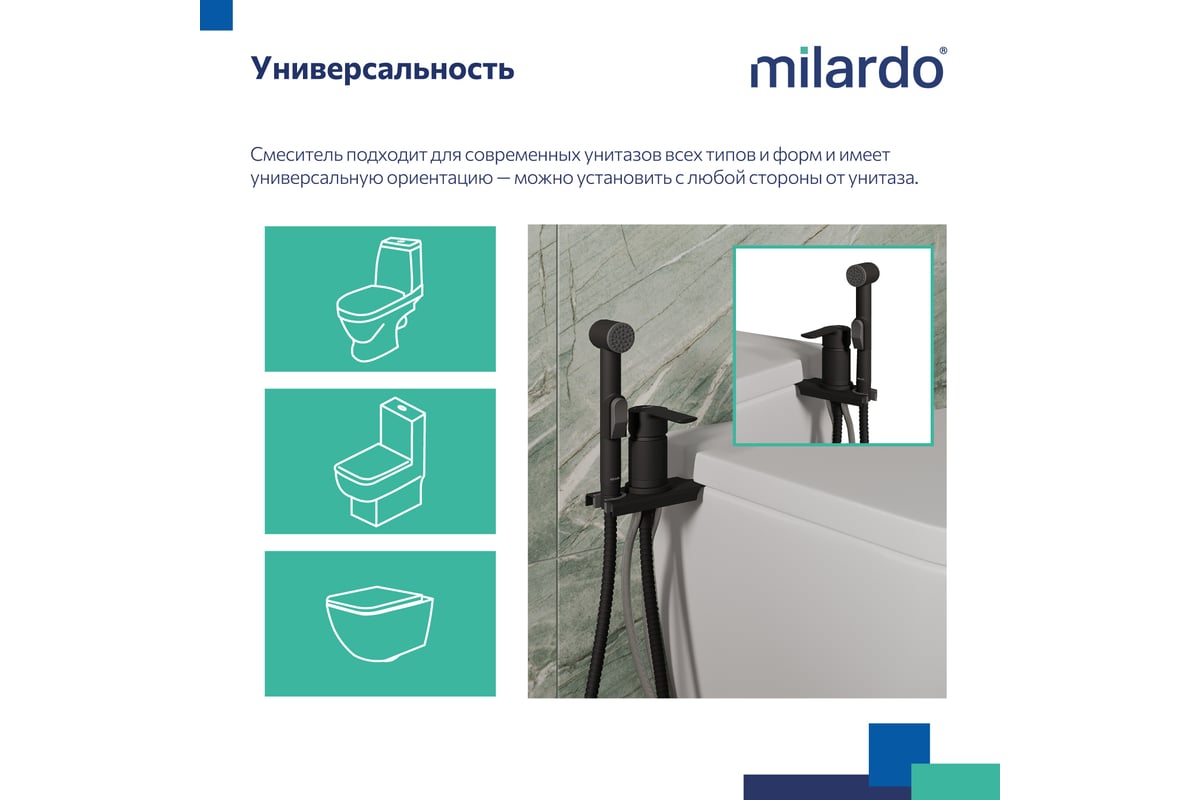 Универсальность

milardo®

Смеситель подходит для современных унитазов всех типов и форм и имеет универсальную ориентацию — можно установить с любой стороны от унитаза.