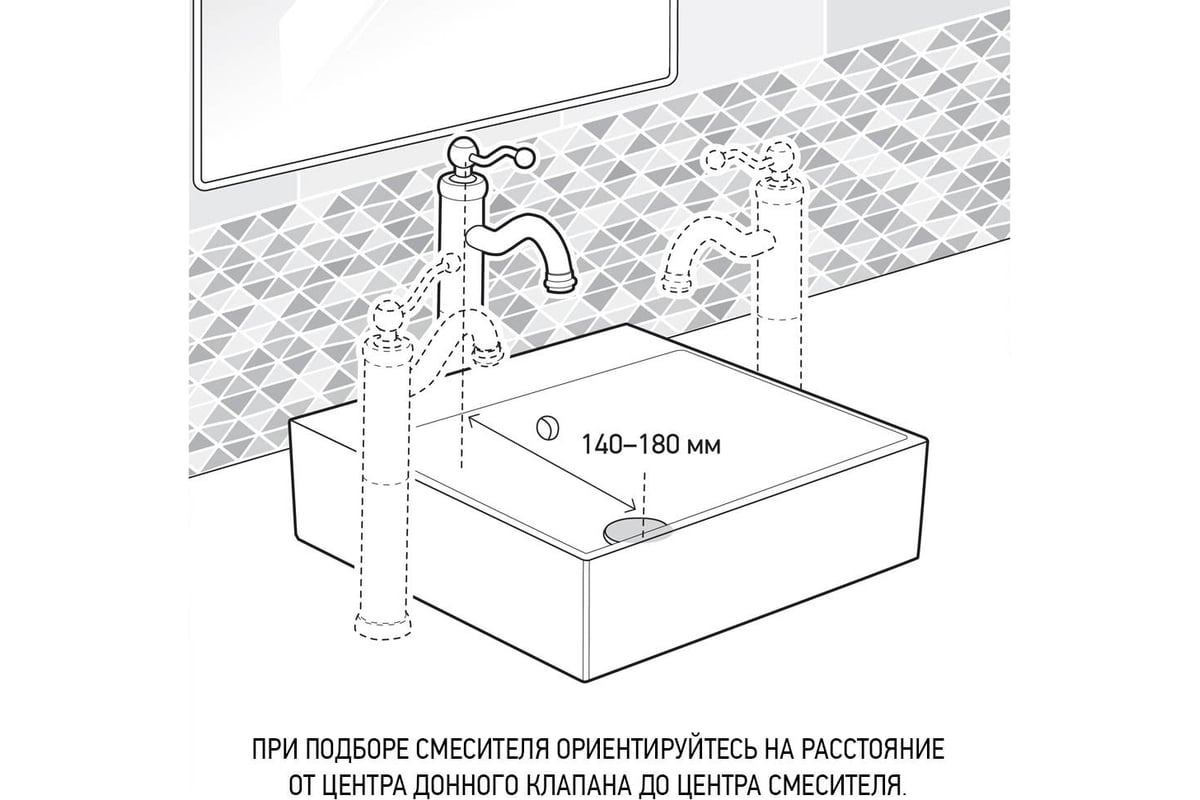 140–180 мм

ПРИ ПОДБОРЕ СМЕСИТЕЛЯ ОРИЕНТИРУЙТЕСЬ НА РАССТОЯНИЕ ОТ ЦЕНТРА ДОННОГО КЛАПАНА ДО ЦЕНТРА СМЕСИТЕЛЯ.