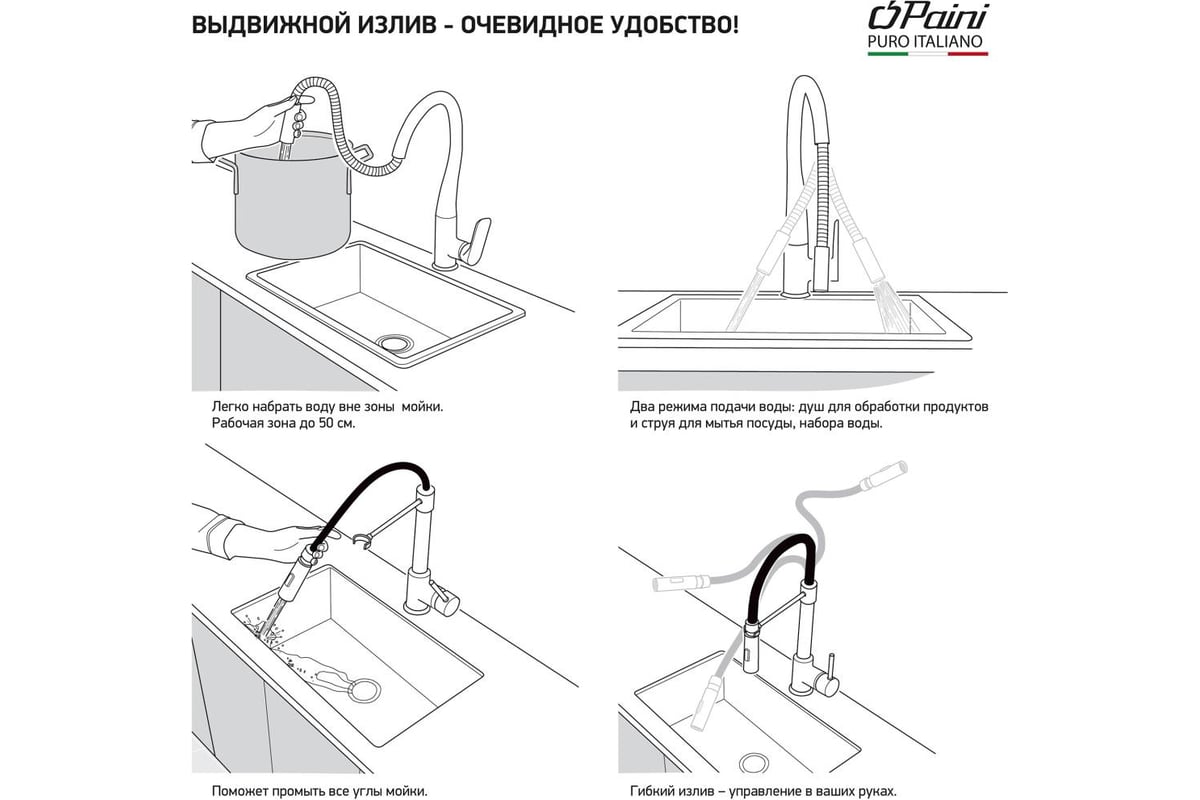 ВЫДВИЖНОЙ ИЗЛИВ - ОЧЕВИДНОЕ УДОБСТВО!

Paini
PURO ITALIANO

Легко набрать воду вне зоны мойки.
Рабочая зона до 50 см.

Два режима подачи воды: душ для обработки продуктов и струя для мытья посуды, набора воды.

Поможет промыть все углы мойки.

Гибкий излив – управление в ваших руках.