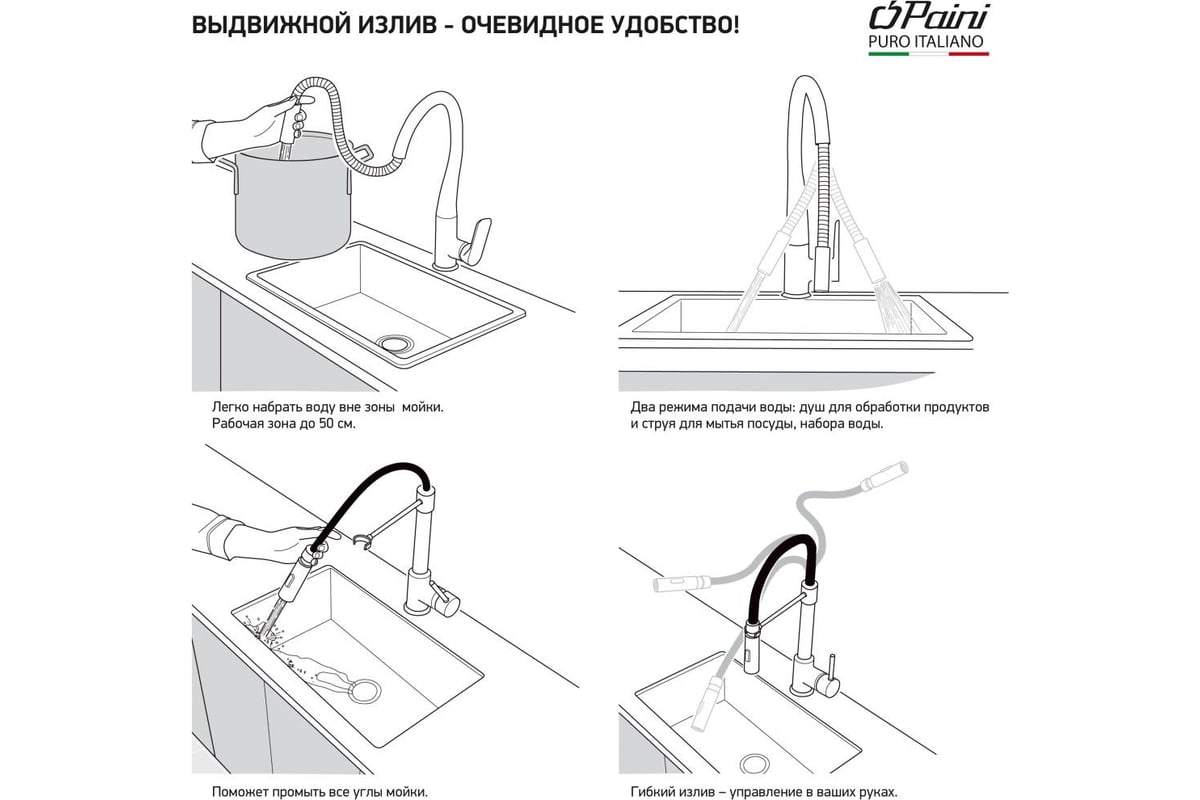 ВЫДВИЖНОЙ ИЗЛИВ – ОЧЕВИДНОЕ УДОБСТВО!

Paini
PURO ITALIANO

Легко набрать воду вне зоны мойки.
Рабочая зона до 50 см.

Два режима подачи воды: душ для обработки продуктов и струя для мытья посуды, набора воды.

Поможет промыть все углы мойки.

Гибкий излив – управление в ваших руках.