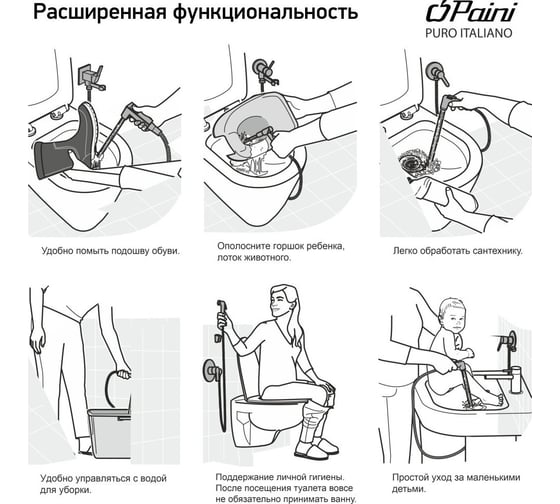 Расширенная функциональность

Paini
PURO ITALIANO

Удобно помыть подошву обуви.

Ополосните горшок ребенка, лоток животного.

Легко обработать сантехнику.

Удобно управляться с водой для уборки.

Поддержание личной гигиены. После посещения туалета вовсе не обязательно принимать ванну.

Простой уход за маленькими детьми.