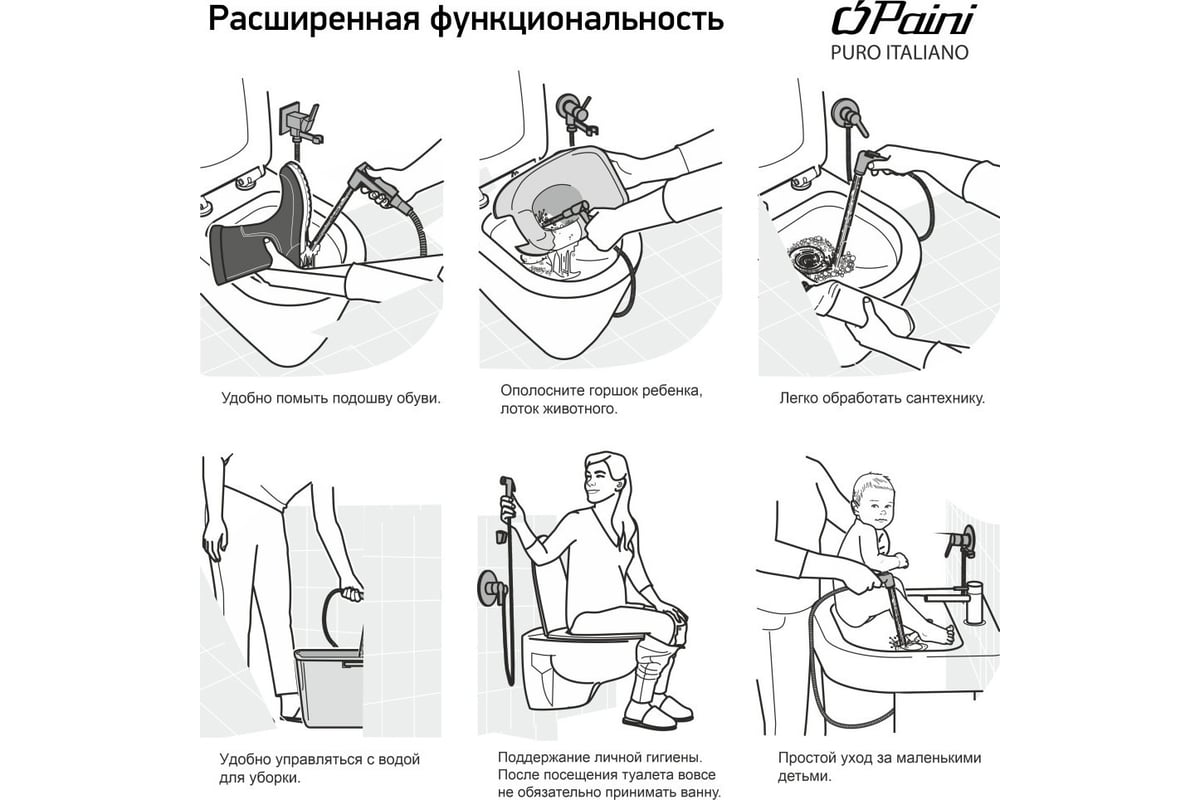 Расширенная функциональность

Paini
PURO ITALIANO

Удобно помыть подошву обуви.

Ополосните горшок ребенка, лоток животного.

Легко обработать сантехнику.

Удобно управляться с водой для уборки.

Поддержание личной гигиены. После посещения туалета вовсе не обязательно принимать ванну.

Простой уход за маленькими детьми.