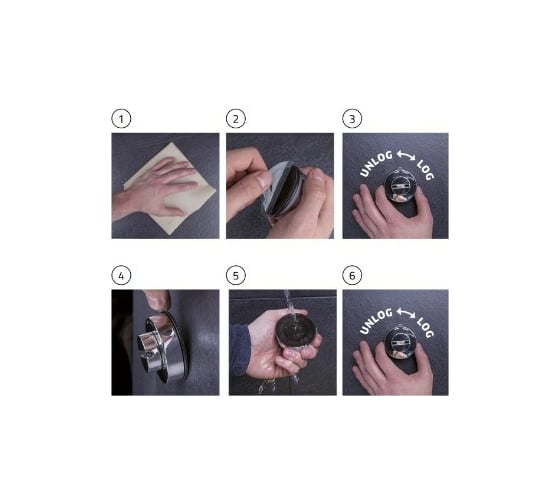 1

2

3

UNLOG ⟷ LOG

4

5

6

UNLOG ⟷ LOG