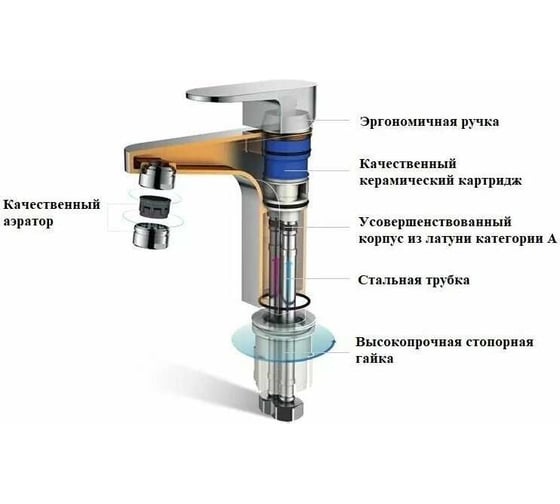 Эргономичная ручка

Качественный керамический картридж

Качественный аэратор

Усовершенствованный корпус из латуни категории А

Стальная трубка

Высокопрочная стопорная гайка