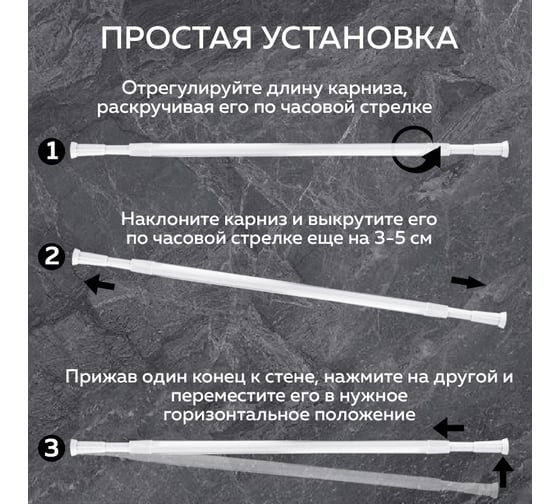 ПРОСТАЯ УСТАНОВКА

Отрегулируйте длину карниза, раскручивая его по часовой стрелке

1

Наклоните карниз и выкрутите его по часовой стрелке еще на 3-5 см

2

Прижав один конец к стене, нажмите на другой и переместите его в нужное горизонтальное положение

3