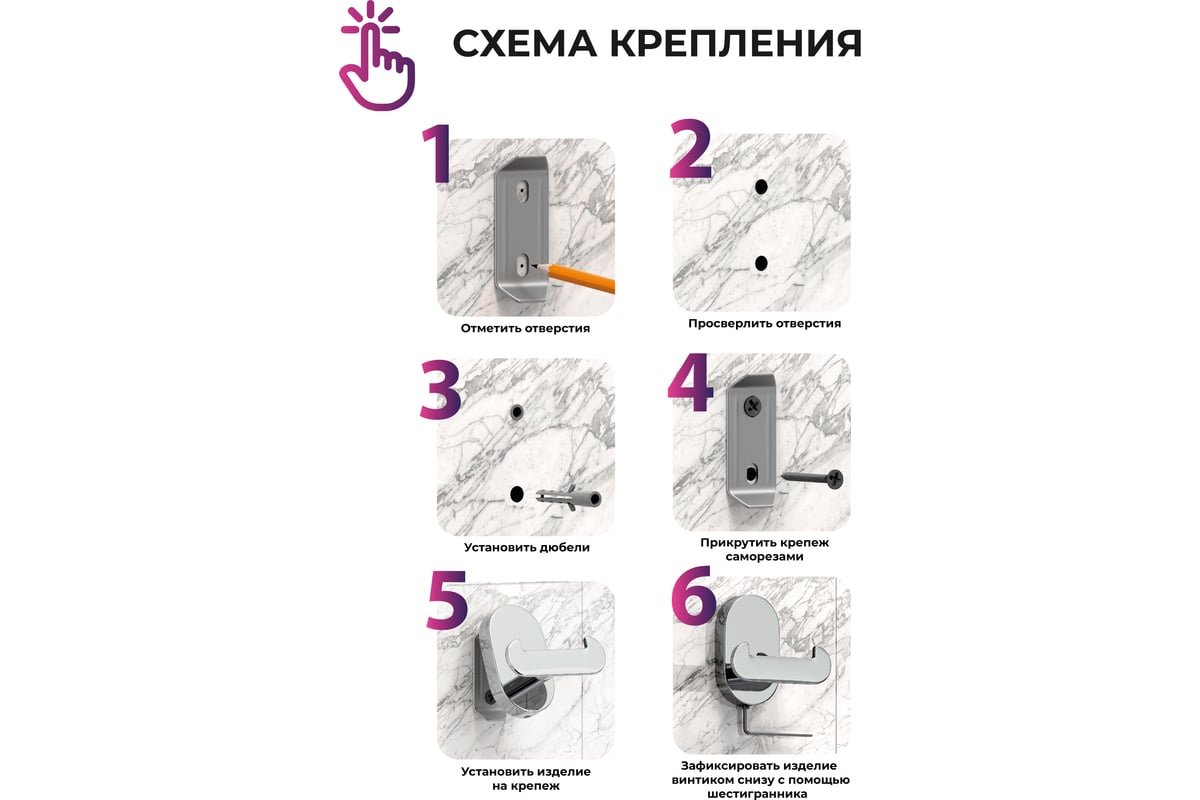 СХЕМА КРЕПЛЕНИЯ

1
Отметить отверстия

2
Просверлить отверстия

3
Установить дюбели

4
Прикрутить крепеж саморезами

5
Установить изделие на крепеж

6
Зафиксировать изделие винтиком снизу с помощью шестигранника