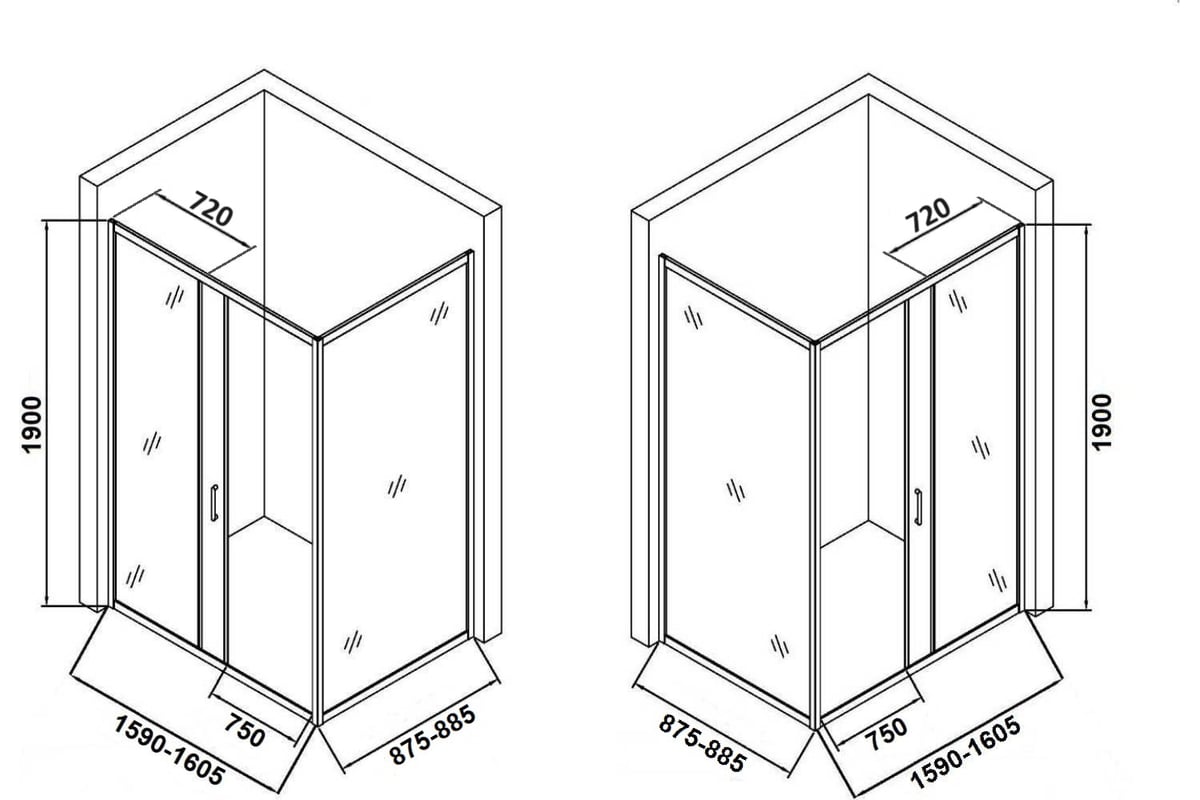 720
1900
750
1590-1605
875-885

720
1900
875-885
750
1590-1605