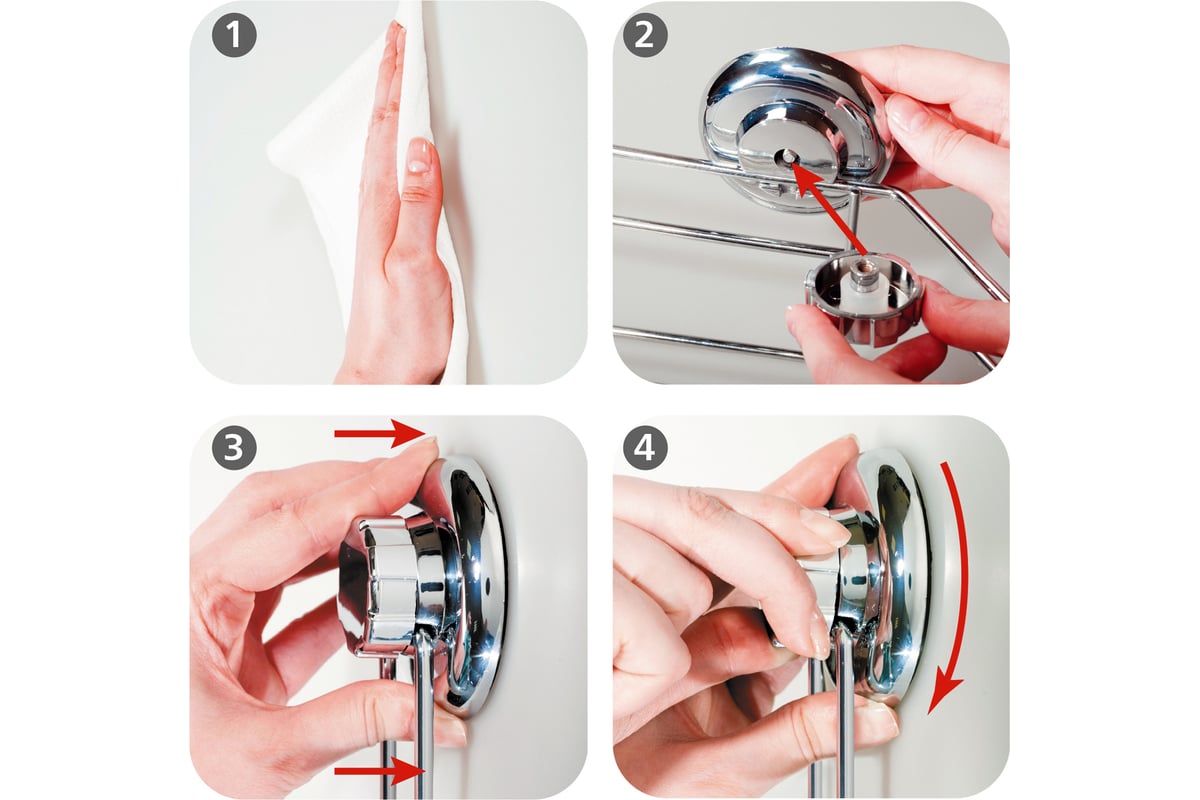 1
2
3
4