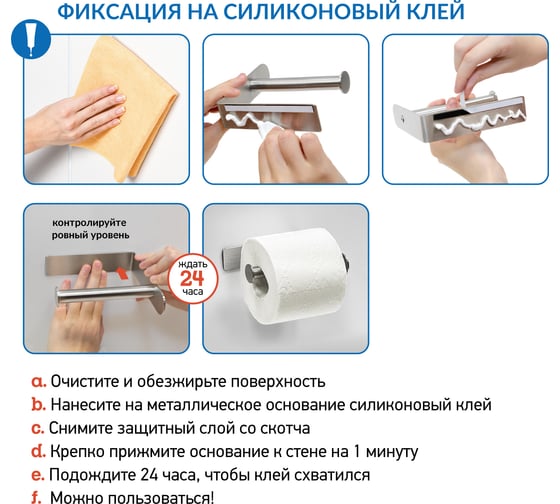 ФИКСАЦИЯ НА СИЛИКОНОВЫЙ КЛЕЙ

контролируйте ровный уровень

ждать 24 часа

a. Очистите и обезжирьте поверхность
b. Нанесите на металлическое основание силиконовый клей
c. Снимите защитный слой со скотча
d. Крепко прижмите основание к стене на 1 минуту
e. Подождите 24 часа, чтобы клей схватился
f. Можно пользоваться!