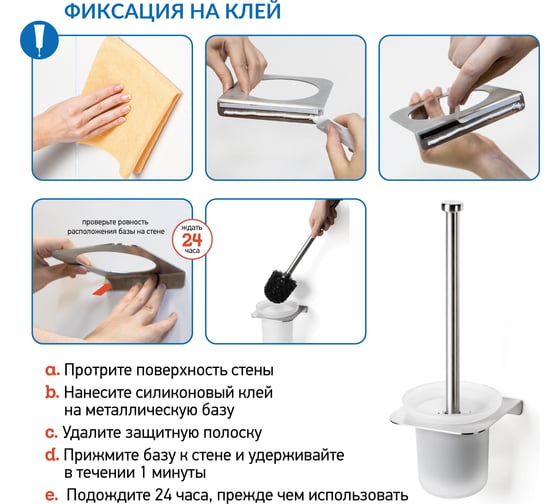 ФИКСАЦИЯ НА КЛЕЙ

проверьте ровность расположения базы на стене

ждать
24
часа

a. Протрите поверхность стены
b. Нанесите силиконовый клей на металлическую базу
c. Удалите защитную полоску
d. Прижмите базу к стене и удерживайте в течении 1 минуты
e. Подождите 24 часа, прежде чем использовать