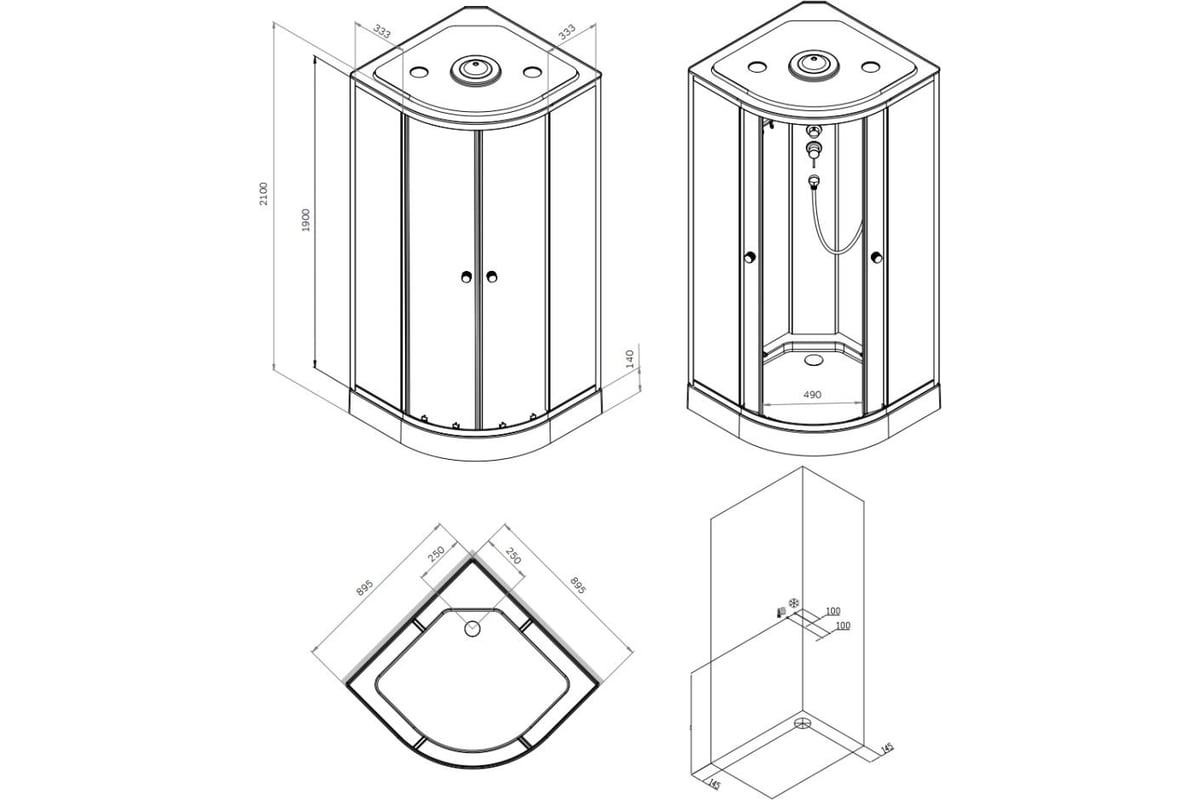 333
333
2100
1900
140
490
250
250
895
895
100
100
145
145