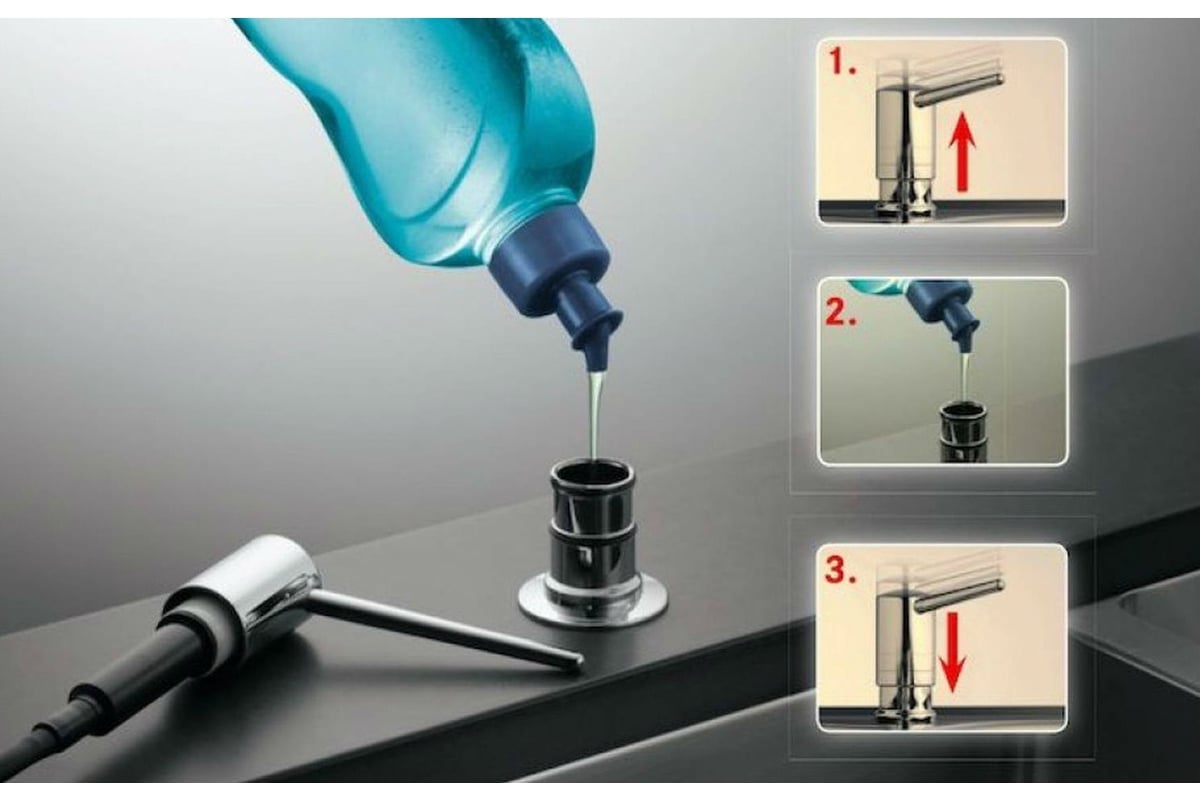 1.

2.

3.