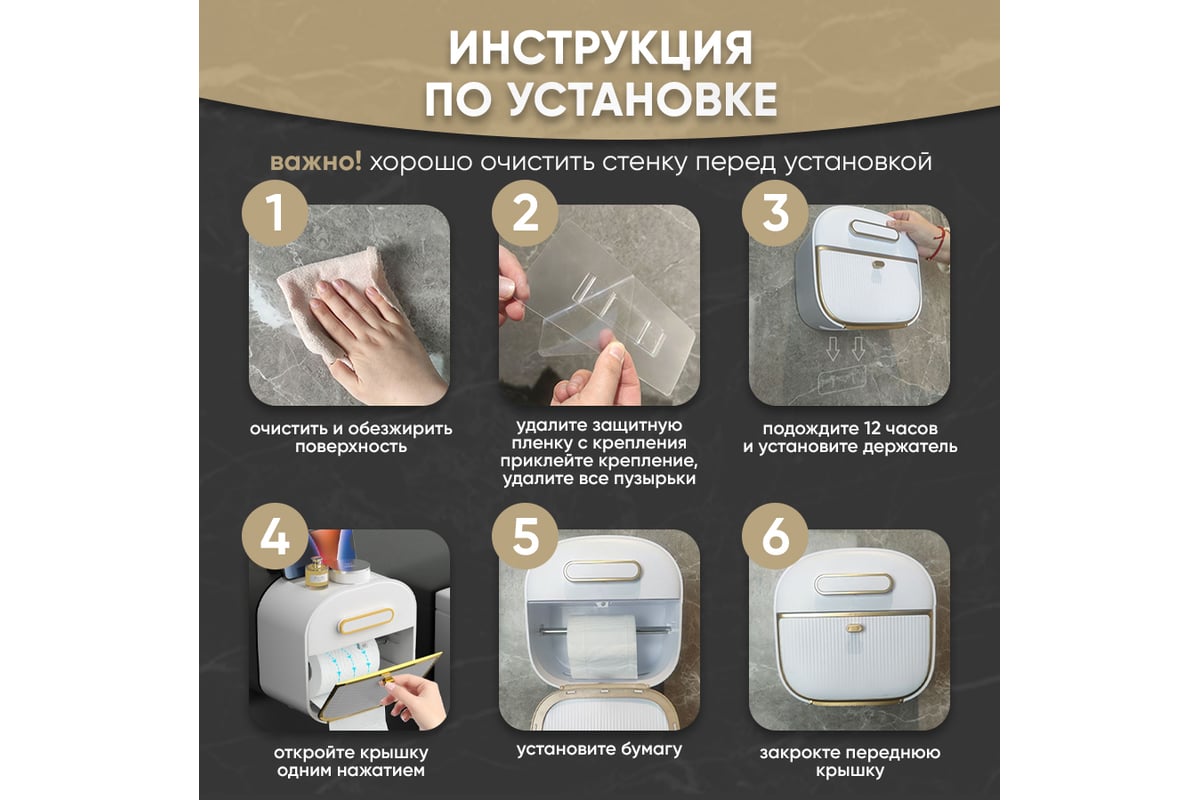 ИНСТРУКЦИЯ
ПО УСТАНОВКЕ

важно! хорошо очистить стенку перед установкой

1

очистить и обезжирить поверхность

2

удалите защитную пленку с крепления приклейте крепление, удалите все пузырьки

3

подождите 12 часов и установите держатель

4

откройте крышку одним нажатием

5

установите бумагу

6

закрокте переднюю крышку