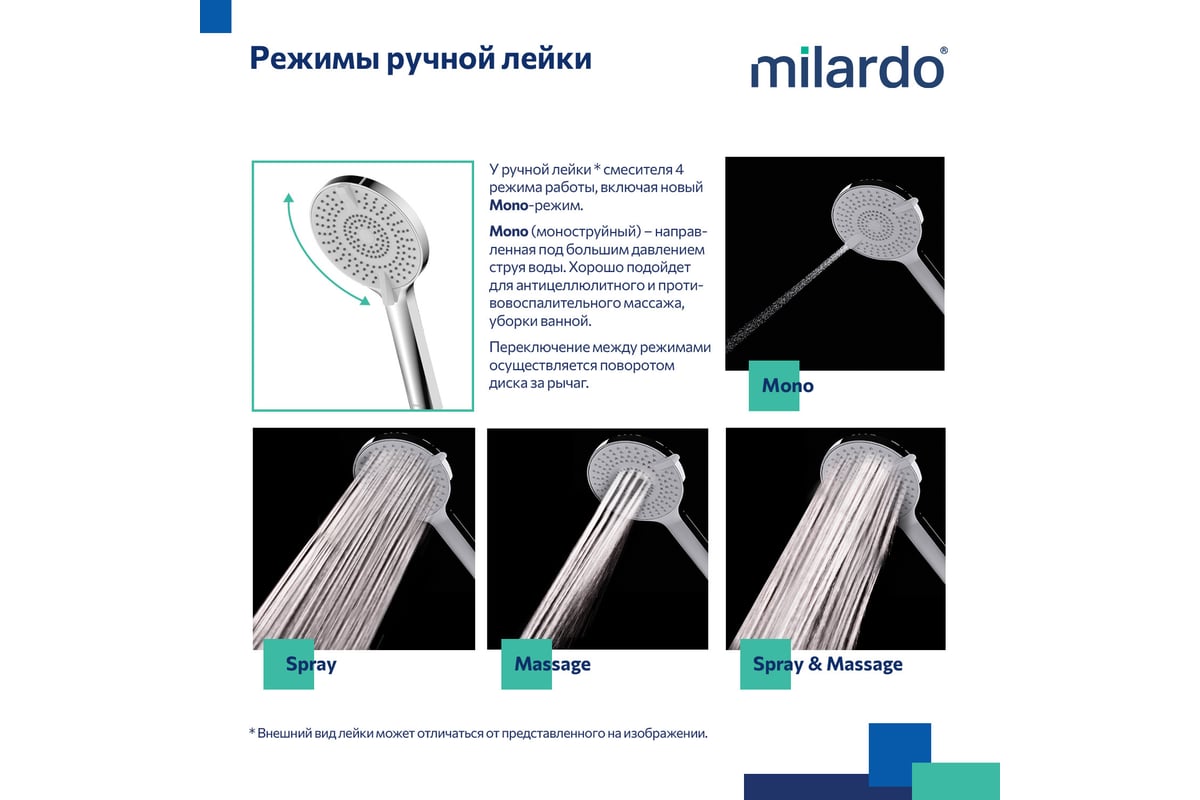 Режимы ручной лейки

milardo®

У ручной лейки * смесителя 4 режима работы, включая новый Mono-режим.

Mono (моноструйный) – направленная под большим давлением струя воды. Хорошо подойдет для антицеллюлитного и противовоспалительного массажа, уборки ванной.

Переключение между режимами осуществляется поворотом диска за рычаг.

Mono

Spray

Massage

Spray & Massage

* Внешний вид лейки может отличаться от представленного на изображении.