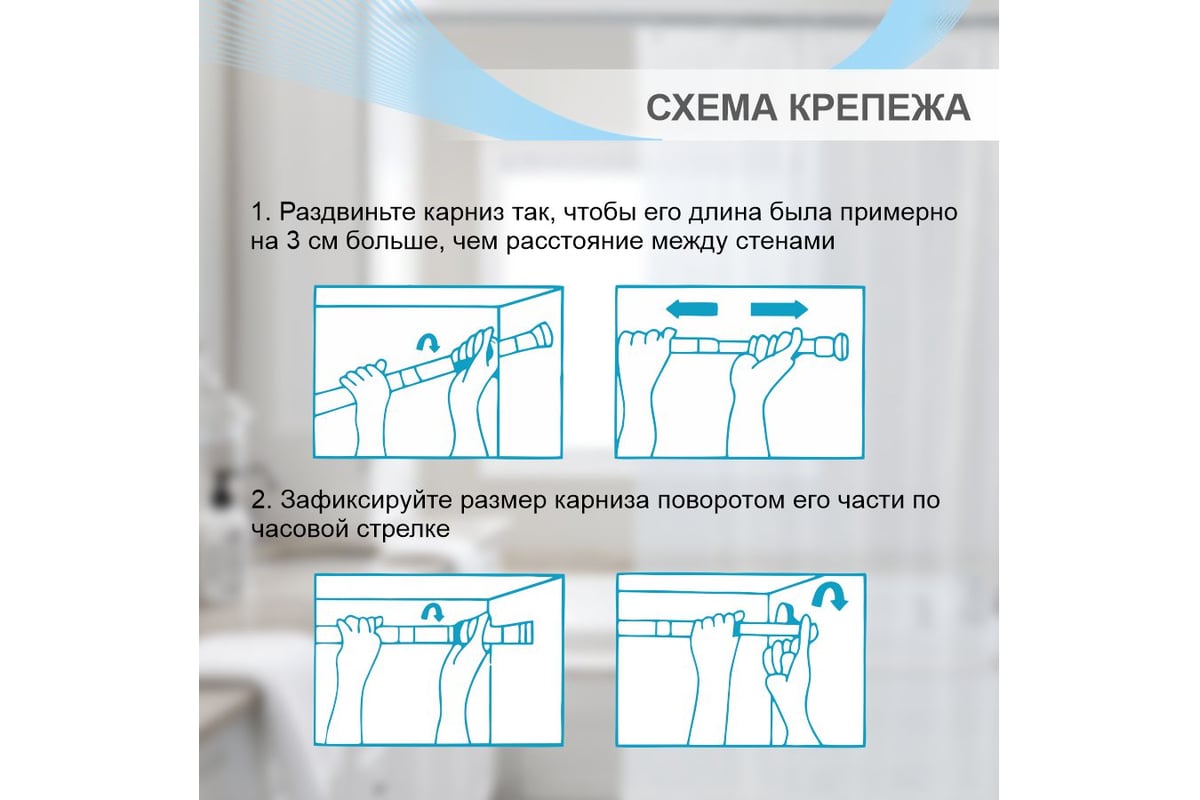 СХЕМА КРЕПЕЖА

1. Раздвиньте карниз так, чтобы его длина была примерно на 3 см больше, чем расстояние между стенами

2. Зафиксируйте размер карниза поворотом его части по часовой стрелке