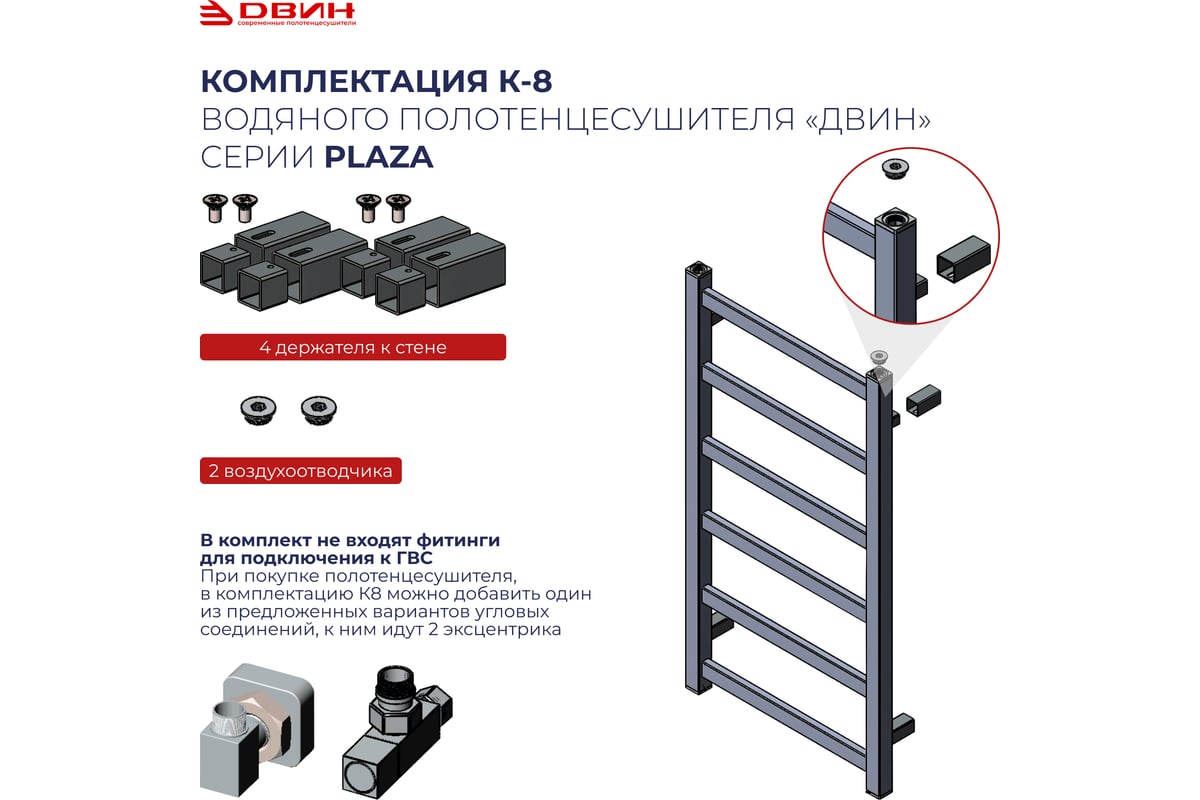 ДВИН
современные полотенцесушители

КОМПЛЕКТАЦИЯ К-8
ВОДЯНОГО ПОЛОТЕНЦЕСУШИТЕЛЯ «ДВИН»
СЕРИИ PLAZA

4 держателя к стене

2 воздухоотводчика

В комплект не входят фитинги для подключения к ГВС
При покупке полотенцесушителя, в комплектацию К8 можно добавить один из предложенных вариантов угловых соединений, к ним идут 2 эксцентрика