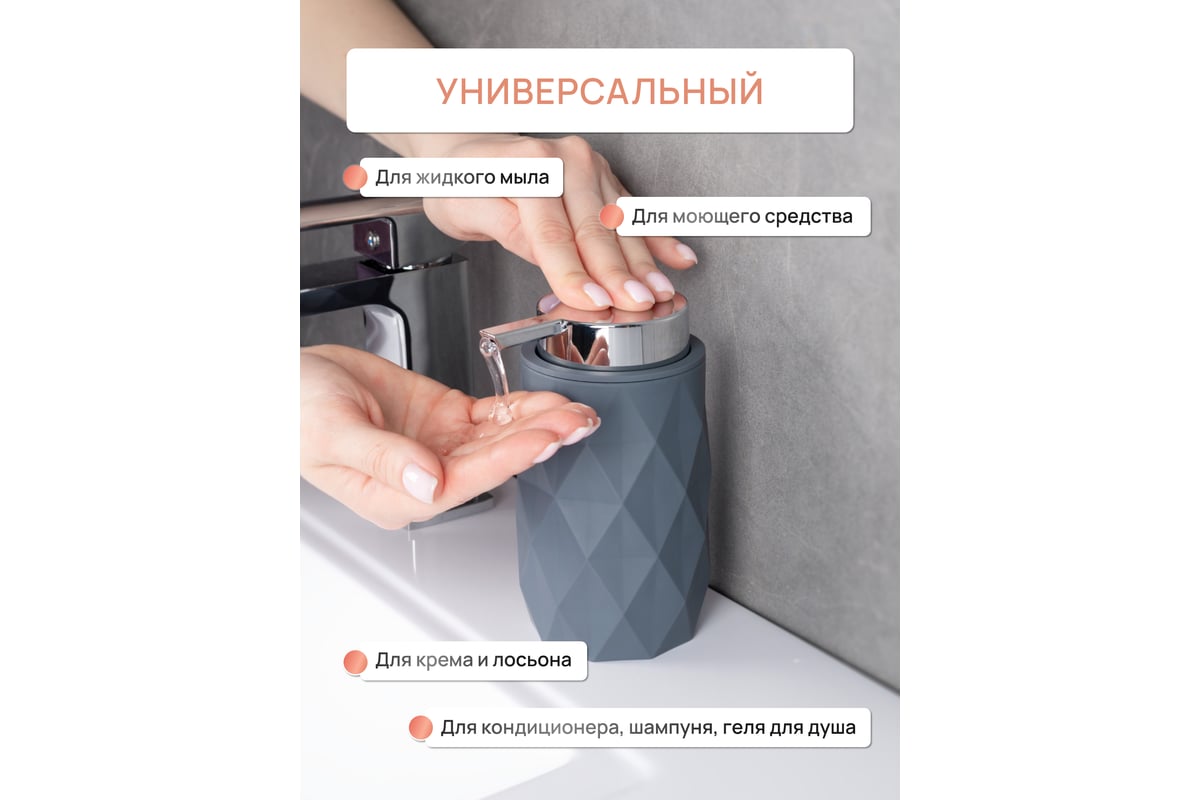 УНИВЕРСАЛЬНЫЙ

Для жидкого мыла

Для моющего средства

Для крема и лосьона

Для кондиционера, шампуня, геля для душа