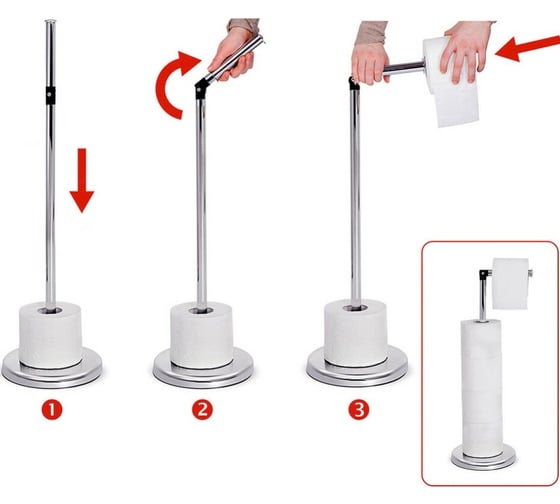 1
2
3