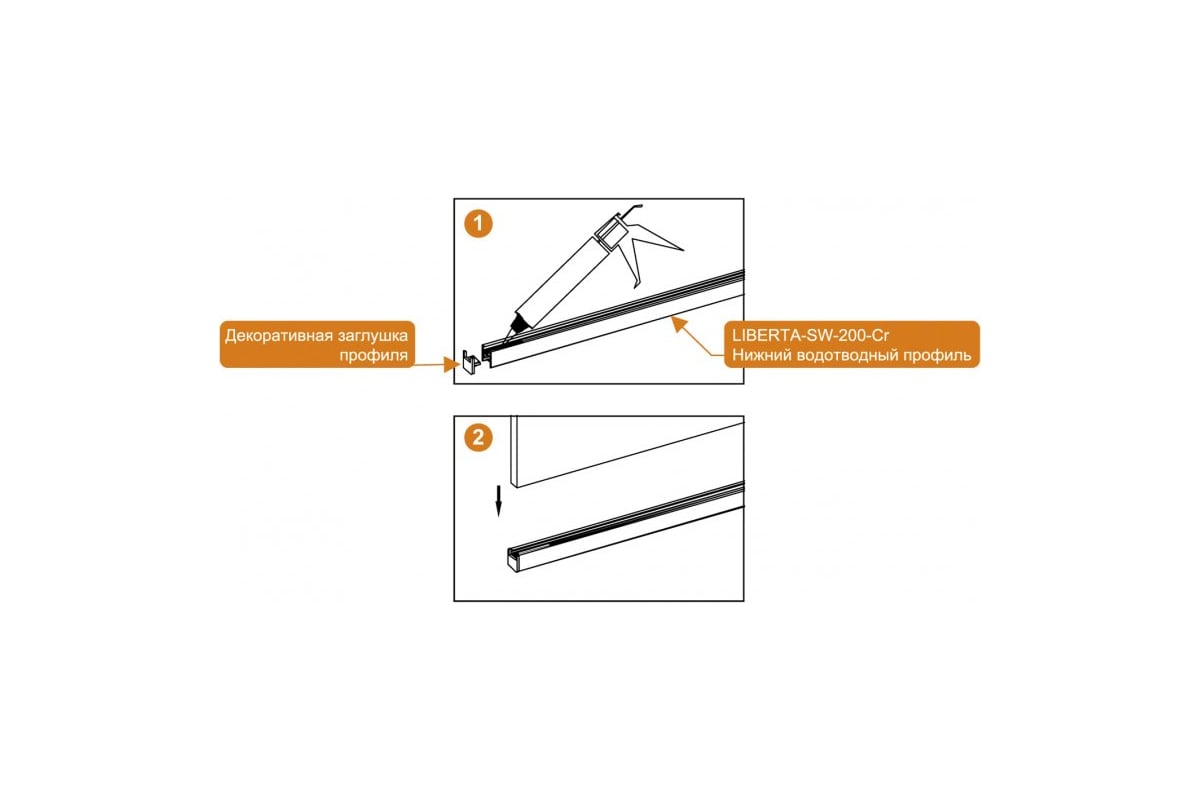 1

Декоративная заглушка профиля

LIBERTA-SW-200-Cr
Нижний водотводный профиль

2