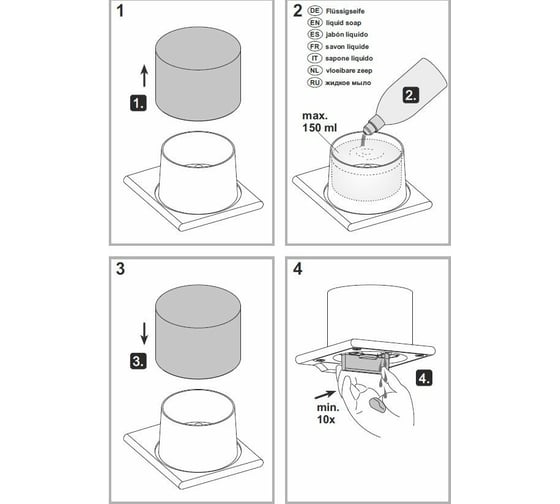 1

1.

2

DE Flüssigseife
EN liquid soap
ES jabón líquido
FR savon liquide
IT sapone liquido
NL vloeibare zeep
RU жидкое мыло

2.

max.
150 ml

3

3.

4

4.

min.
10x