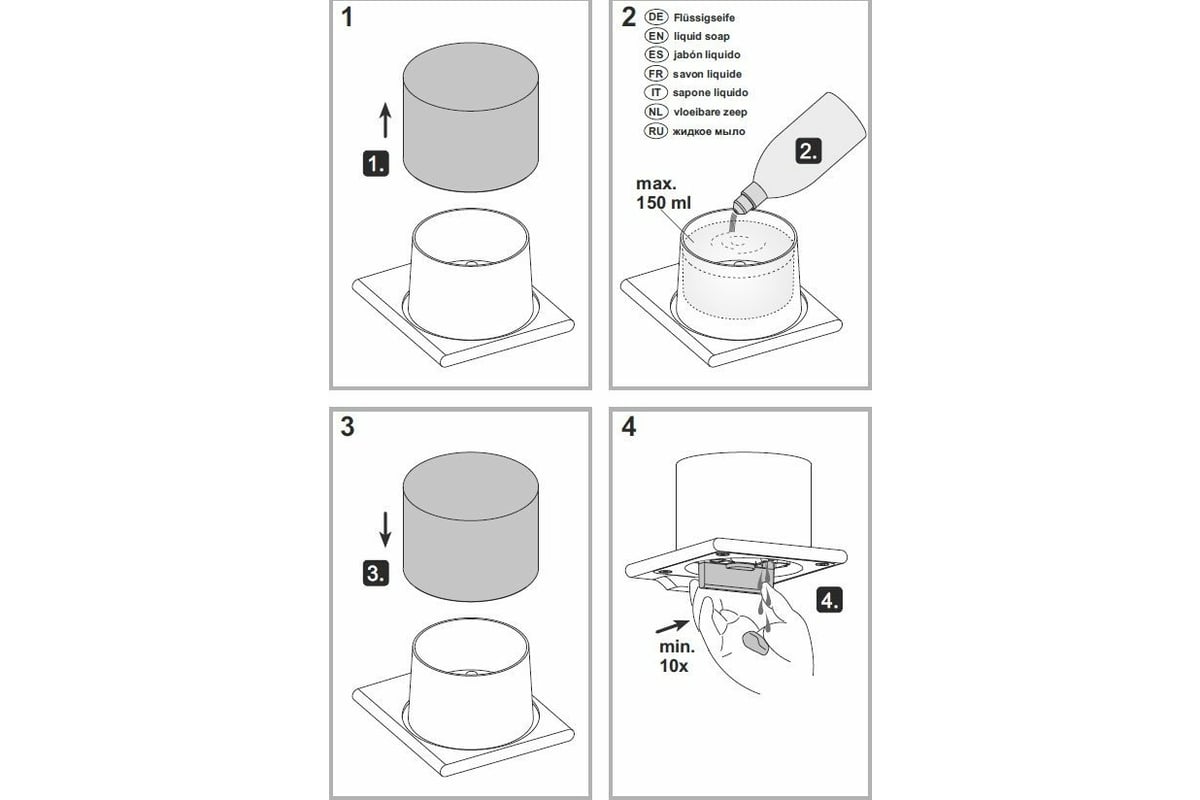 1

1.

2

DE Flüssigseife
EN liquid soap
ES jabón liquido
FR savon liquide
IT sapone liquido
NL vloeibare zeep
RU жидкое мыло

2.

max.
150 ml

3

3.

4

4.

min.
10x