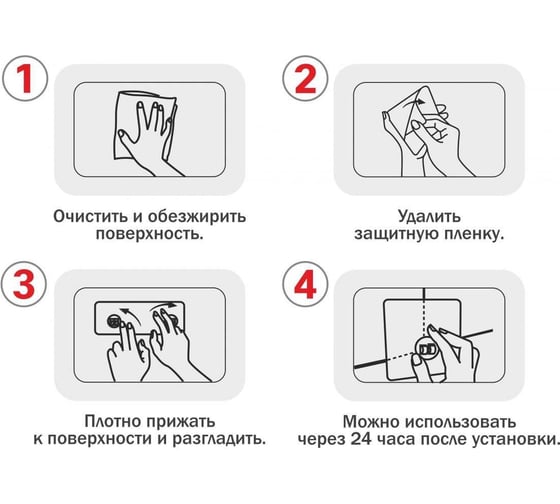 1

Очистить и обезжирить поверхность.

2

Удалить защитную пленку.

3

Плотно прижать к поверхности и разгладить.

4

Можно использовать через 24 часа после установки.