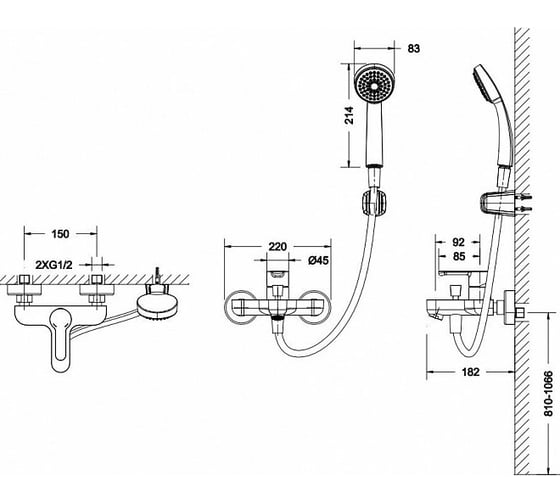 150
2XG1/2
83
214
220
Ø45
92
85
182
810-1066