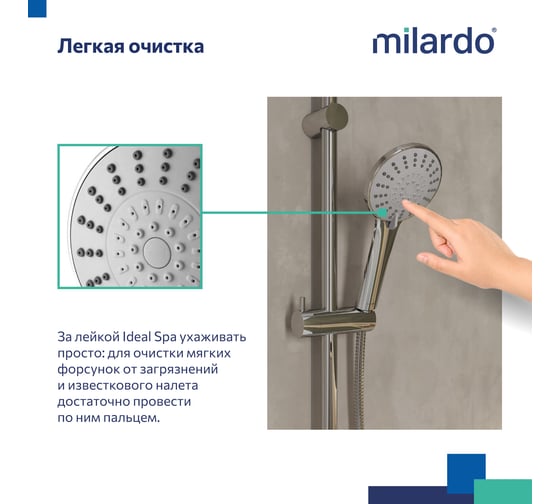 Легкая очистка

milardo®

За лейкой Ideal Spa ухаживать просто: для очистки мягких форсунок от загрязнений и известкового налета достаточно провести по ним пальцем.