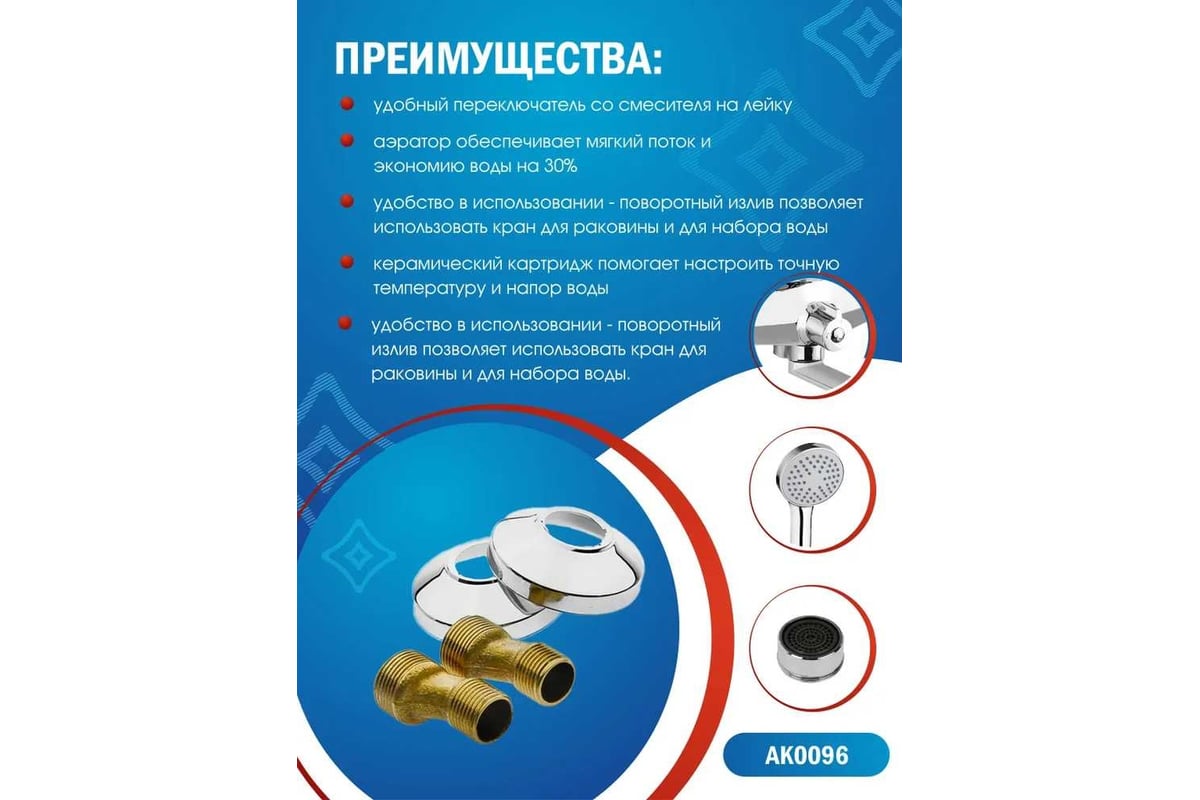 ПРЕИМУЩЕСТВА:

удобный переключатель со смесителя на лейку

аэратор обеспечивает мягкий поток и экономию воды на 30%

удобство в использовании - поворотный излив позволяет использовать кран для раковины и для набора воды

керамический картридж помогает настроить точную температуру и напор воды

удобство в использовании - поворотный излив позволяет использовать кран для раковины и для набора воды.

AK0096