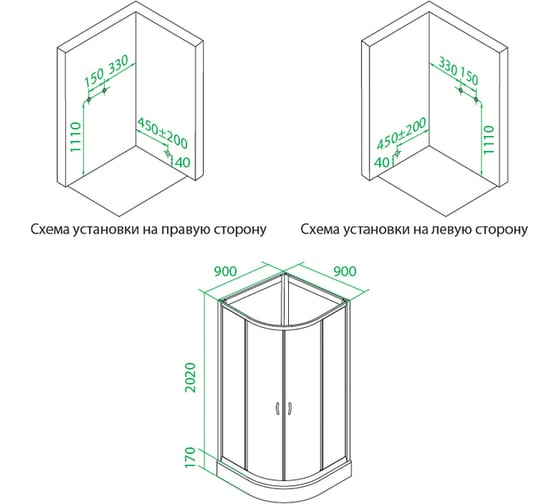 150 330
1110
450±200
40
Схема установки на правую сторону

330 150
450±200
40
1110
Схема установки на левую сторону

900
900
2020
170