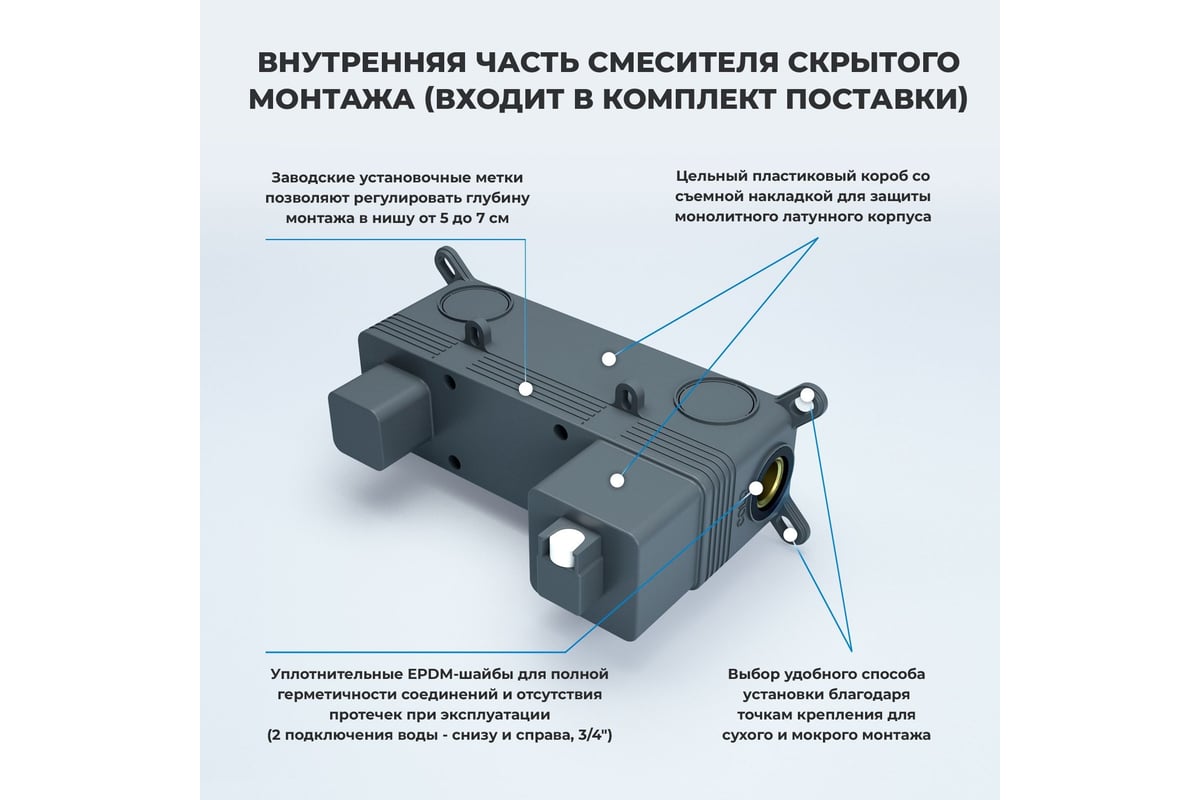 ВНУТРЕННЯЯ ЧАСТЬ СМЕСИТЕЛЯ СКРЫТОГО МОНТАЖА (ВХОДИТ В КОМПЛЕКТ ПОСТАВКИ)

Заводские установочные метки позволяют регулировать глубину монтажа в нишу от 5 до 7 см

Цельный пластиковый короб со съемной накладкой для защиты монолитного латунного корпуса

Уплотнительные EPDM-шайбы для полной герметичности соединений и отсутствия протечек при эксплуатации (2 подключения воды - снизу и справа, 3/4")

Выбор удобного способа установки благодаря точкам крепления для сухого и мокрого монтажа