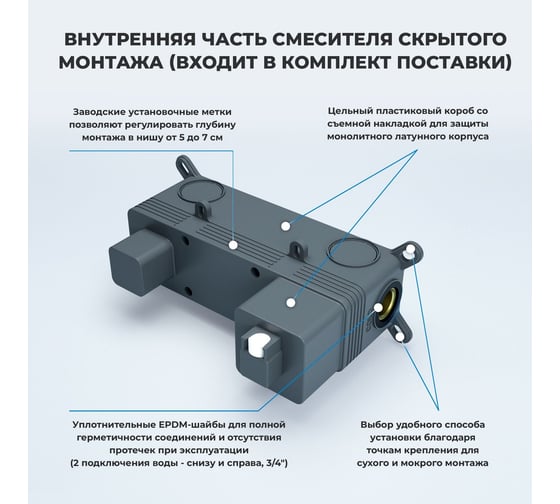 ВНУТРЕННЯЯ ЧАСТЬ СМЕСИТЕЛЯ СКРЫТОГО МОНТАЖА (ВХОДИТ В КОМПЛЕКТ ПОСТАВКИ)

Заводские установочные метки позволяют регулировать глубину монтажа в нишу от 5 до 7 см

Цельный пластиковый короб со съемной накладкой для защиты монолитного латунного корпуса

Уплотнительные EPDM-шайбы для полной герметичности соединений и отсутствия протечек при эксплуатации (2 подключения воды - снизу и справа, 3/4")

Выбор удобного способа установки благодаря точкам крепления для сухого и мокрого монтажа