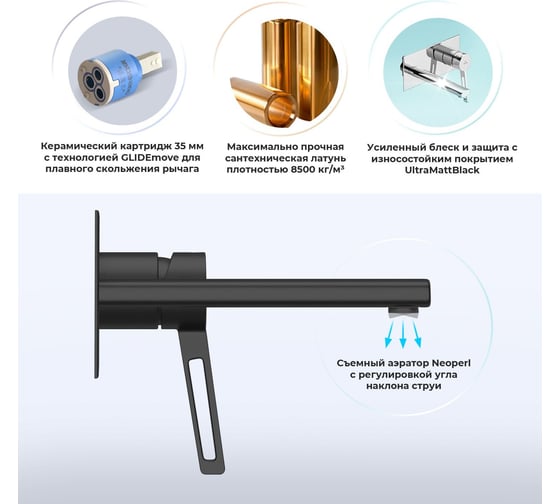 Керамический картридж 35 мм с технологией GLIDEmove для плавного скольжения рычага

Максимально прочная сантехническая латунь плотностью 8500 кг/м³

Усиленный блеск и защита с износостойким покрытием UltraMattBlack

Съемный аэратор Neoperl с регулировкой угла наклона струи