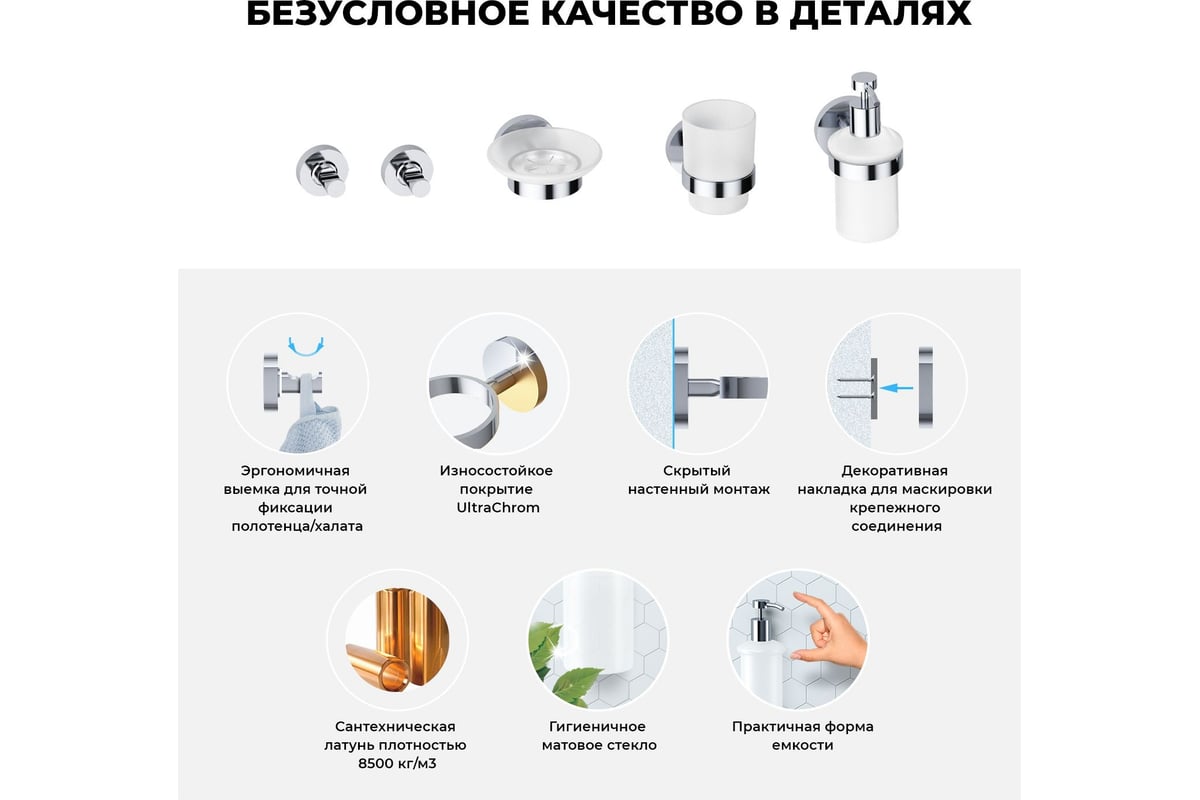 БЕЗУСЛОВНОЕ КАЧЕСТВО В ДЕТАЛЯХ

Эргономичная выемка для точной фиксации полотенца/халата

Износостойкое покрытие UltraChrom

Скрытый настенный монтаж

Декоративная накладка для маскировки крепежного соединения

Сантехническая латунь плотностью 8500 кг/м3

Гигиеничное матовое стекло

Практичная форма емкости