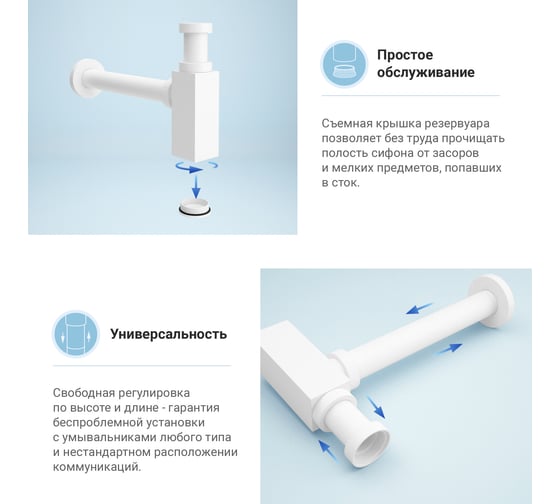 Простое обслуживание

Съемная крышка резервуара позволяет без труда прочищать полость сифона от засоров и мелких предметов, попавших в сток.

Универсальность

Свободная регулировка по высоте и длине - гарантия беспроблемной установки с умывальниками любого типа и нестандартном расположении коммуникаций.