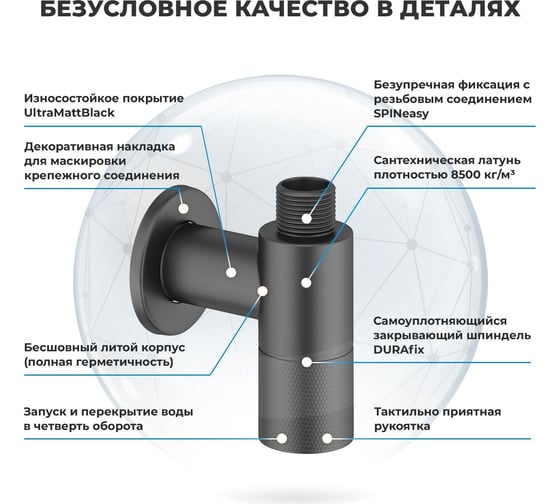 БЕЗУСЛОВНОЕ КАЧЕСТВО В ДЕТАЛЯХ

Износостойкое покрытие UltraMattBlack

Декоративная накладка для маскировки крепежного соединения

Бесшовный литой корпус (полная герметичность)

Запуск и перекрытие воды в четверть оборота

Безупречная фиксация с резьбовым соединением SPINeasy

Сантехническая латунь плотностью 8500 кг/м³

Самоуплотняющийся закрывающий шпиндель DURAfix

Тактильно приятная рукоятка