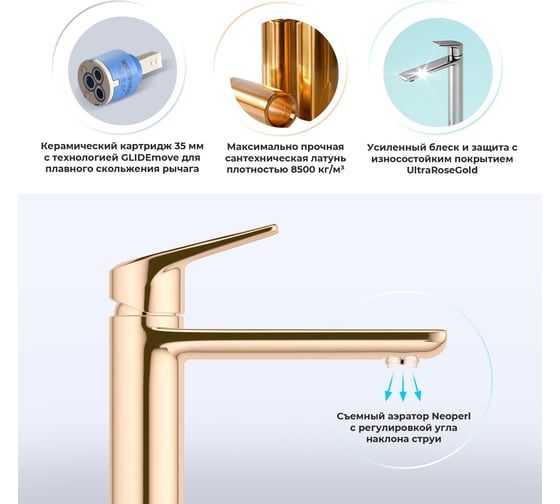 Керамический картридж 35 мм с технологией GLIDEmove для плавного скольжения рычага

Максимально прочная сантехническая латунь плотностью 8500 кг/м³

Усиленный блеск и защита с износостойким покрытием UltraRoseGold

Съемный аэратор Neoperl с регулировкой угла наклона струи