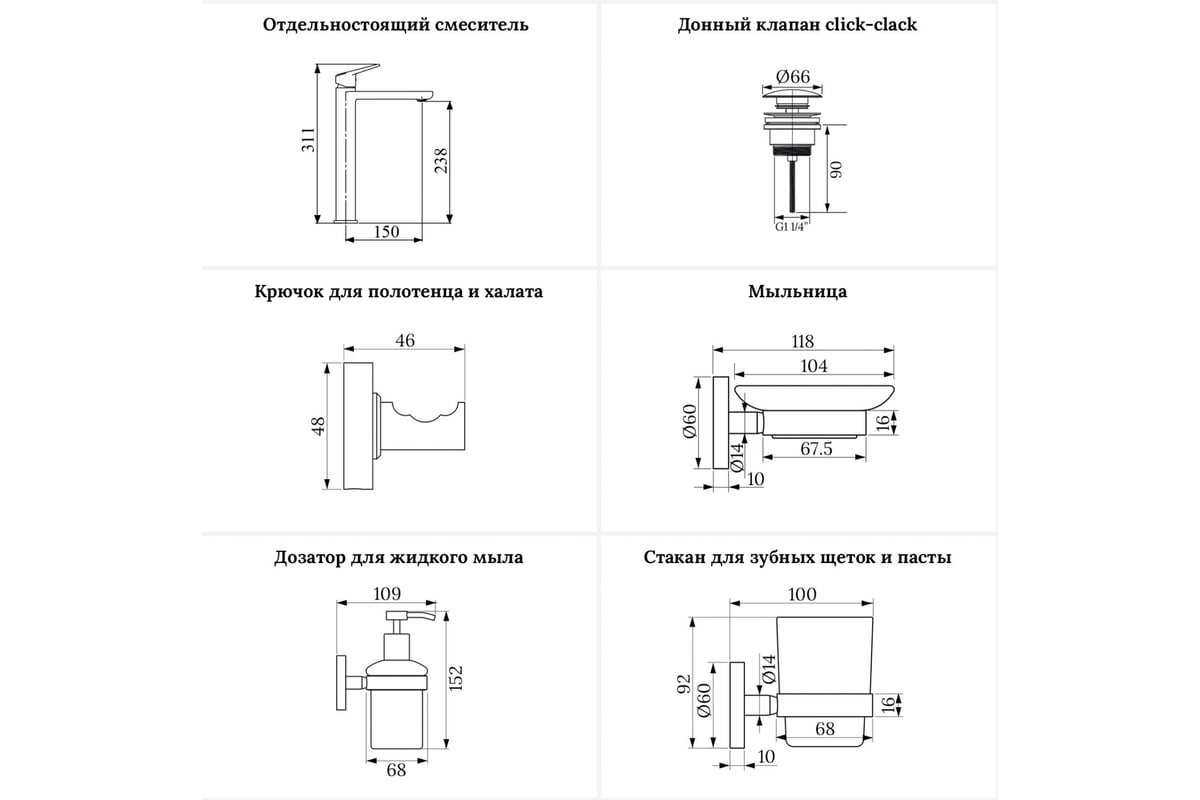 Отдельностоящий смеситель

311
238
150

Донный клапан click-clack

Ø66
90
G1 1/4"

Крючок для полотенца и халата

46
48

Мыльница

118
104
Ø60
Ø14
16
67.5
10

Дозатор для жидкого мыла

109
152
68

Стакан для зубных щеток и пасты

100
92
Ø60
Ø14
16
68
10