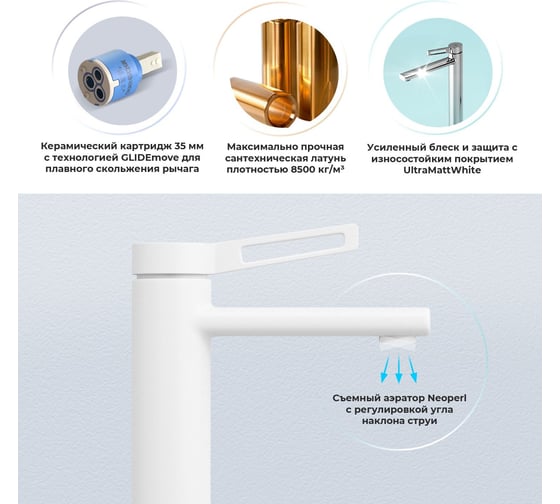 Керамический картридж 35 мм с технологией GLIDEmove для плавного скольжения рычага

Максимально прочная сантехническая латунь плотностью 8500 кг/м³

Усиленный блеск и защита с износостойким покрытием UltraMattWhite

Съемный аэратор Neoperl с регулировкой угла наклона струи