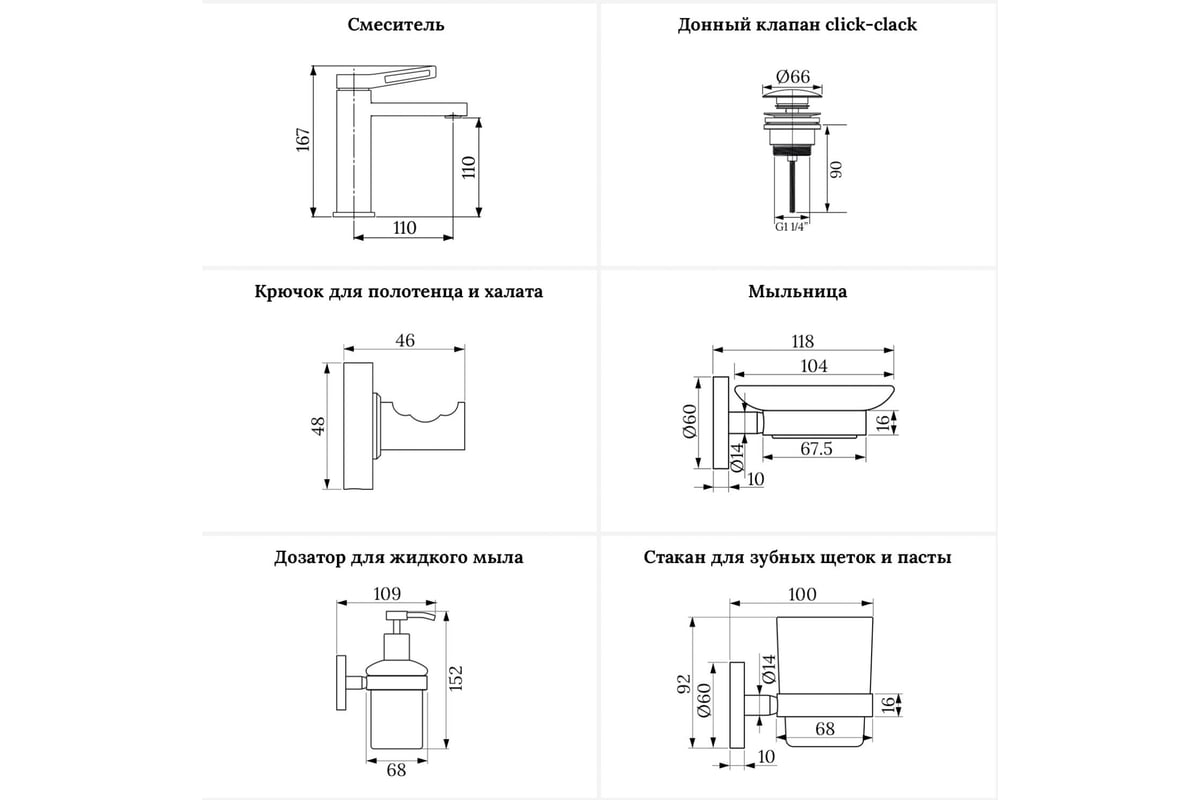 Смеситель

167
110
110

Донный клапан click-clack

Ø66
90
G1 1/4"

Крючок для полотенца и халата

46
48

Мыльница

118
104
Ø60
Ø14
16
67.5
10

Дозатор для жидкого мыла

109
152
68

Стакан для зубных щеток и пасты

100
92
Ø60
Ø14
16
68
10