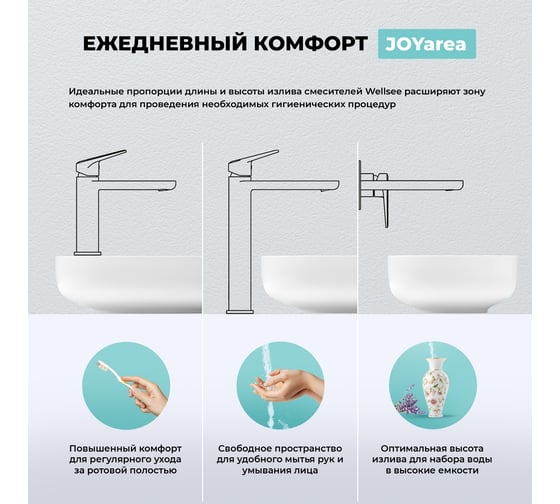 ЕЖЕДНЕВНЫЙ КОМФОРТ JOYarea

Идеальные пропорции длины и высоты излива смесителей Wellsee расширяют зону комфорта для проведения необходимых гигиенических процедур

Повышенный комфорт для регулярного ухода за ротовой полостью

Свободное пространство для удобного мытья рук и умывания лица

Оптимальная высота излива для набора воды в высокие емкости