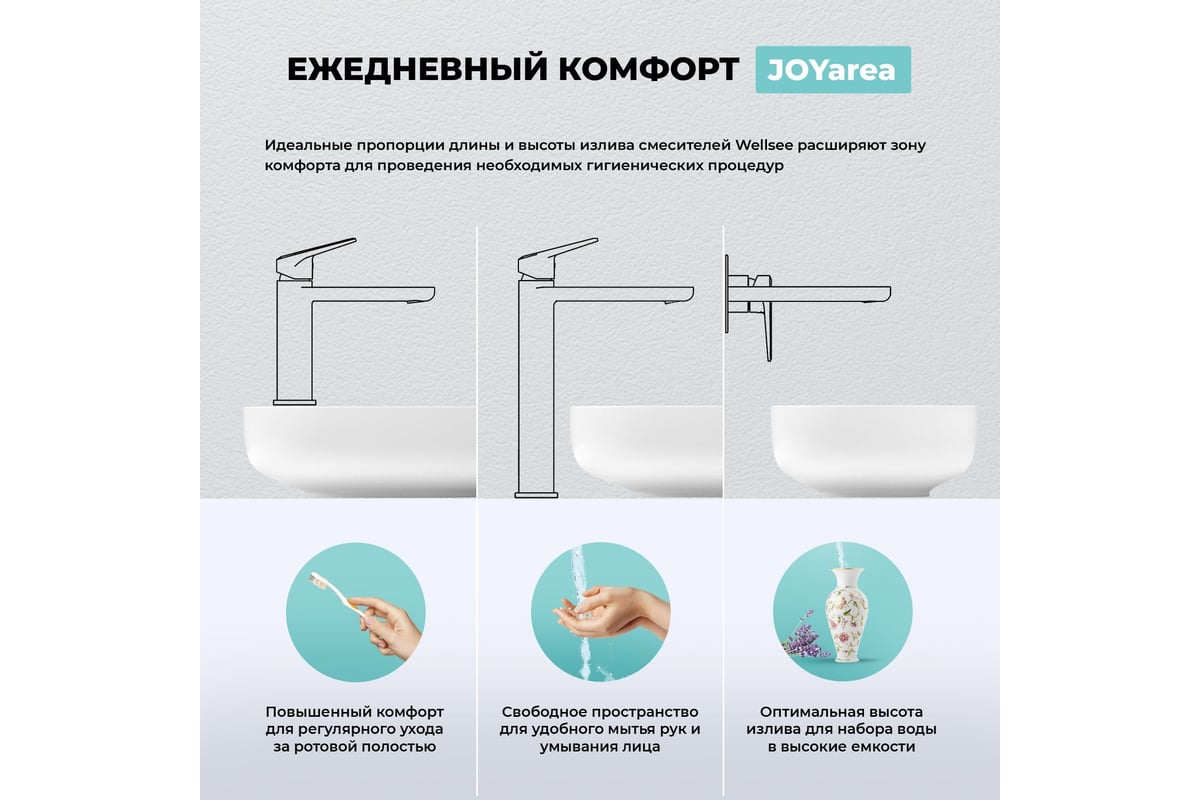 ЕЖЕДНЕВНЫЙ КОМФОРТ JOYarea

Идеальные пропорции длины и высоты излива смесителей Wellsee расширяют зону комфорта для проведения необходимых гигиенических процедур

Повышенный комфорт для регулярного ухода за ротовой полостью

Свободное пространство для удобного мытья рук и умывания лица

Оптимальная высота излива для набора воды в высокие емкости