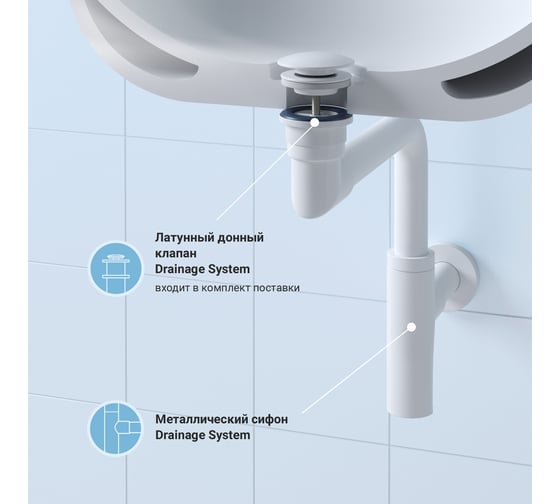 Латунный донный клапан
Drainage System
входит в комплект поставки

Металлический сифон
Drainage System