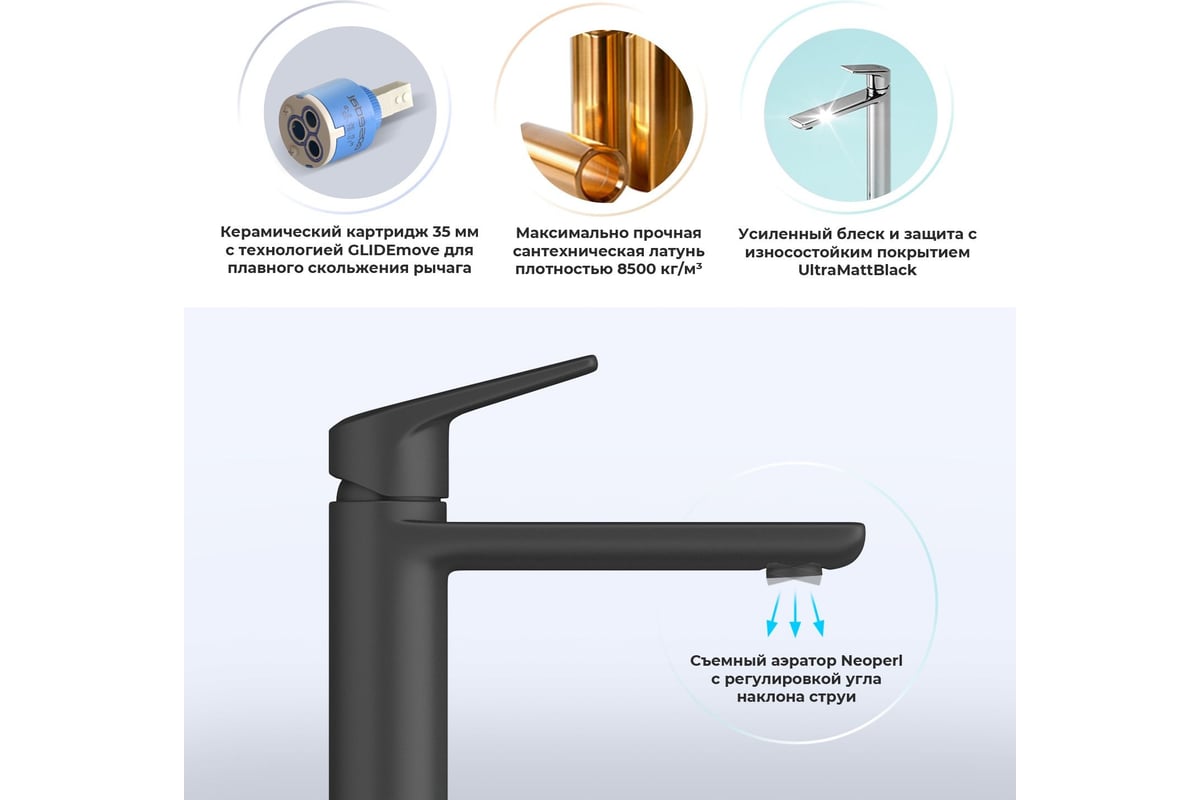 Керамический картридж 35 мм с технологией GLIDEmove для плавного скольжения рычага

Максимально прочная сантехническая латунь плотностью 8500 кг/м³

Усиленный блеск и защита с износостойким покрытием UltraMattBlack

Съемный аэратор Neoperl с регулировкой угла наклона струи