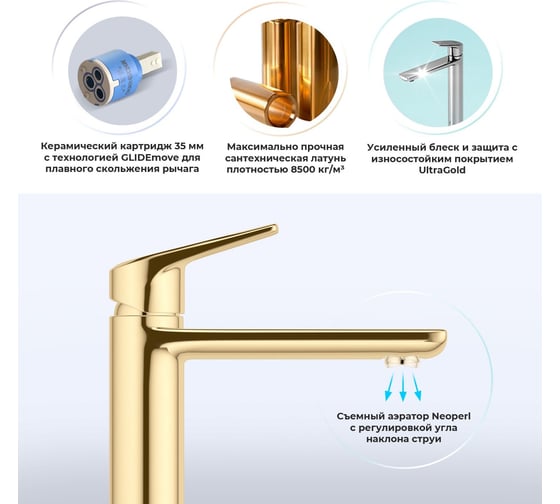 Керамический картридж 35 мм с технологией GLIDEmove для плавного скольжения рычага

Максимально прочная сантехническая латунь плотностью 8500 кг/м³

Усиленный блеск и защита с износостойким покрытием UltraGold

Съемный аэратор Neoperl с регулировкой угла наклона струи