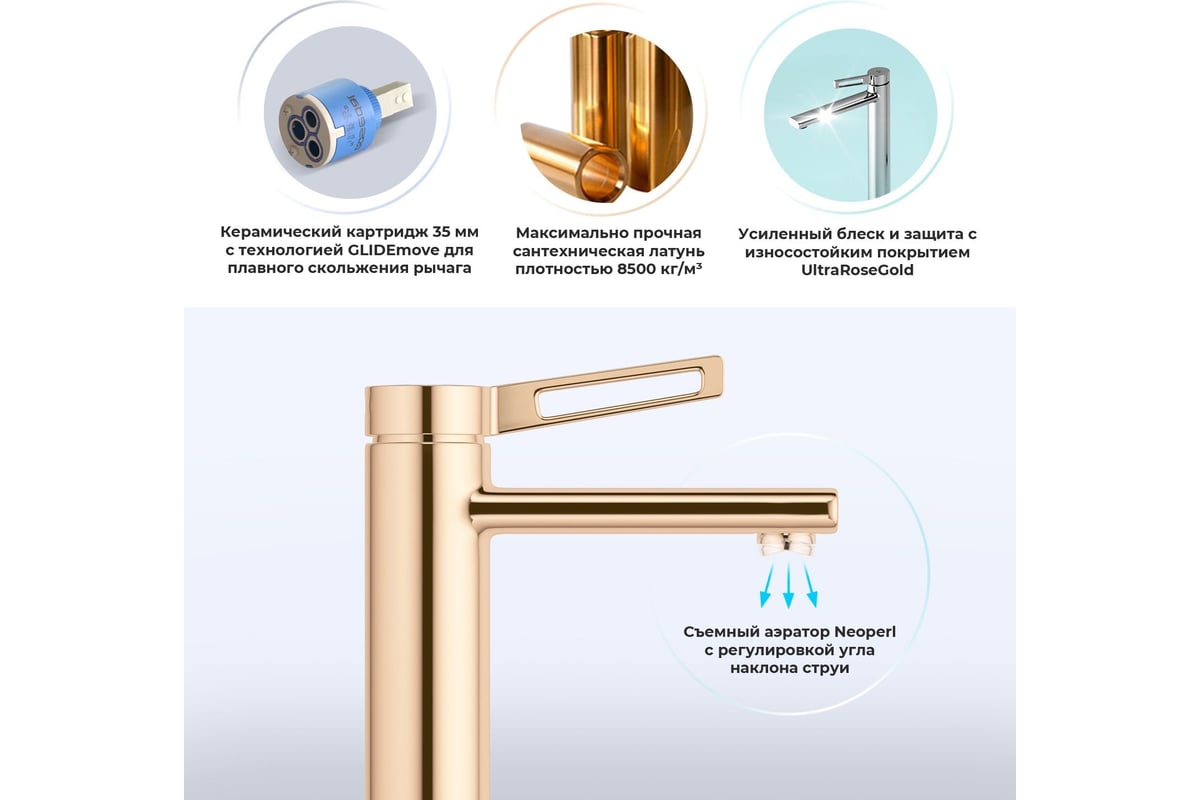 Керамический картридж 35 мм с технологией GLIDEmove для плавного скольжения рычага

Максимально прочная сантехническая латунь плотностью 8500 кг/м³

Усиленный блеск и защита с износостойким покрытием UltraRoseGold

Съемный аэратор Neoperl с регулировкой угла наклона струи