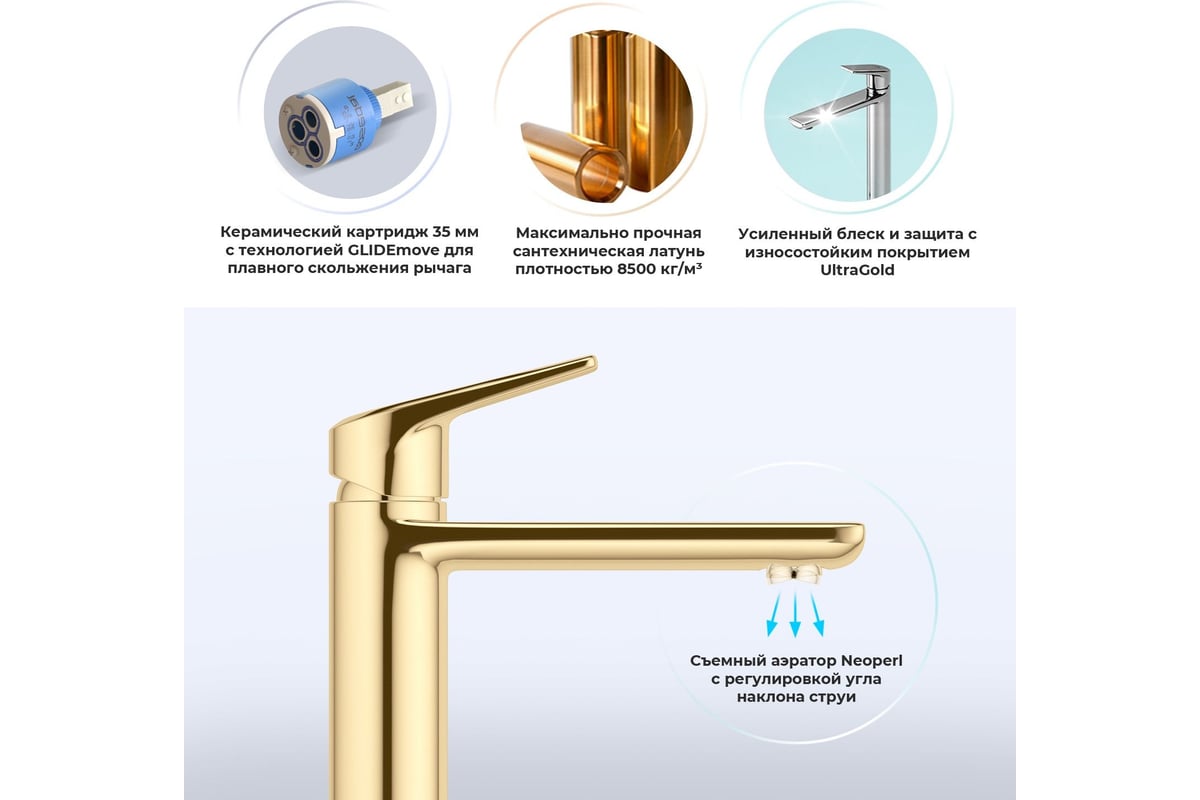 Керамический картридж 35 мм с технологией GLIDEmove для плавного скольжения рычага

Максимально прочная сантехническая латунь плотностью 8500 кг/м³

Усиленный блеск и защита с износостойким покрытием UltraGold

Съемный аэратор Neoperl с регулировкой угла наклона струи