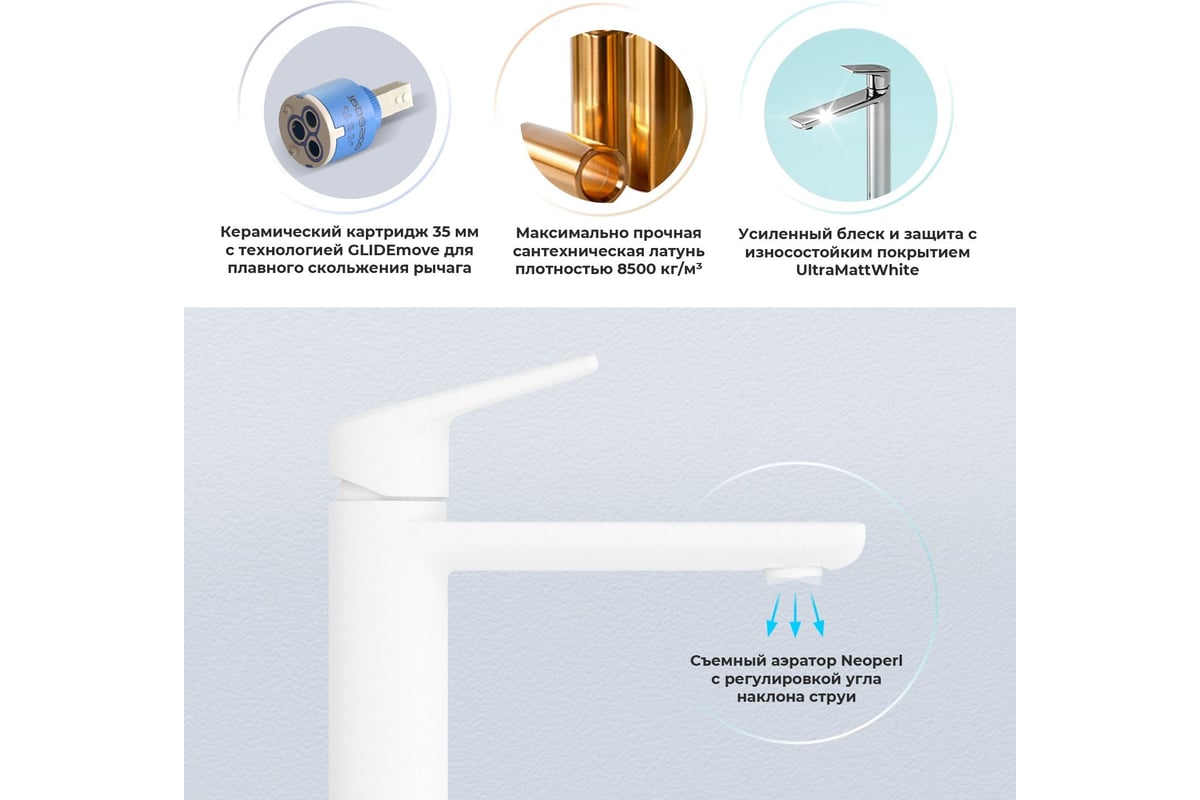 Керамический картридж 35 мм с технологией GLIDEmove для плавного скольжения рычага

Максимально прочная сантехническая латунь плотностью 8500 кг/м³

Усиленный блеск и защита с износостойким покрытием UltraMattWhite

Съемный аэратор Neoperl с регулировкой угла наклона струи