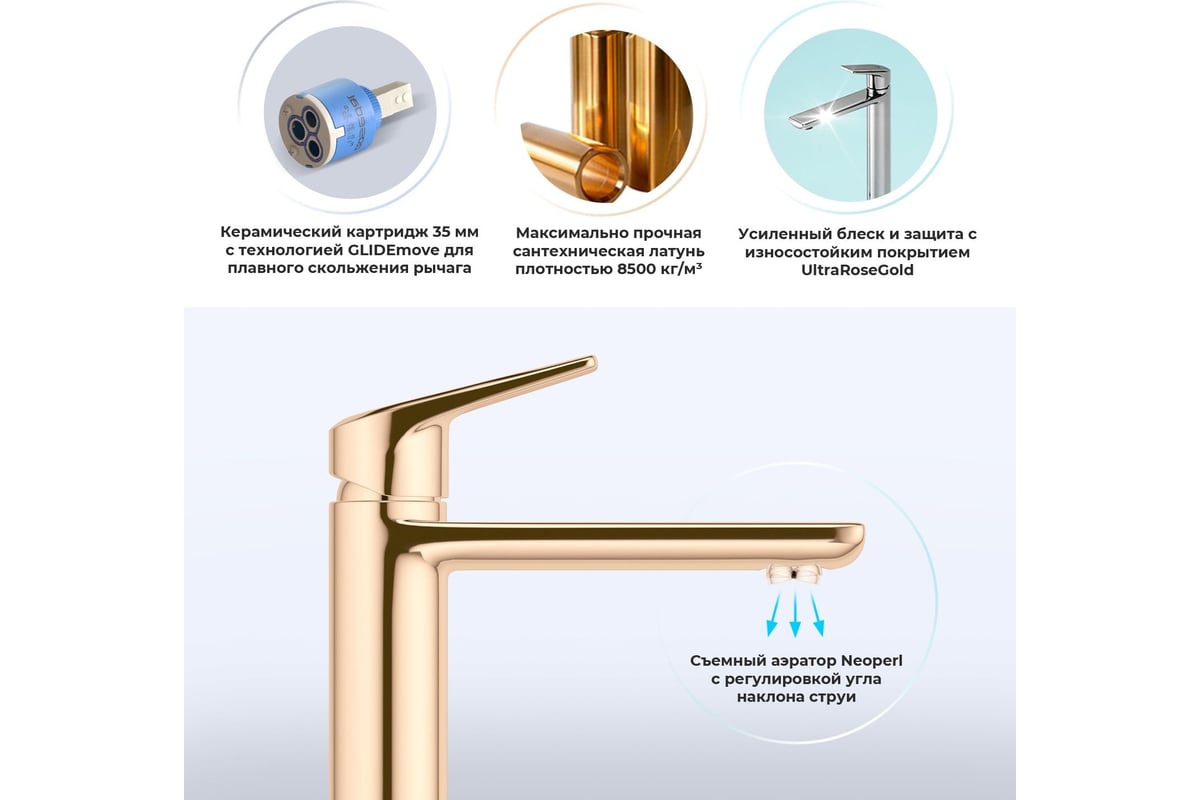 Керамический картридж 35 мм с технологией GLIDEmove для плавного скольжения рычага

Максимально прочная сантехническая латунь плотностью 8500 кг/м³

Усиленный блеск и защита с износостойким покрытием UltraRoseGold

Съемный аэратор Neoperl с регулировкой угла наклона струи