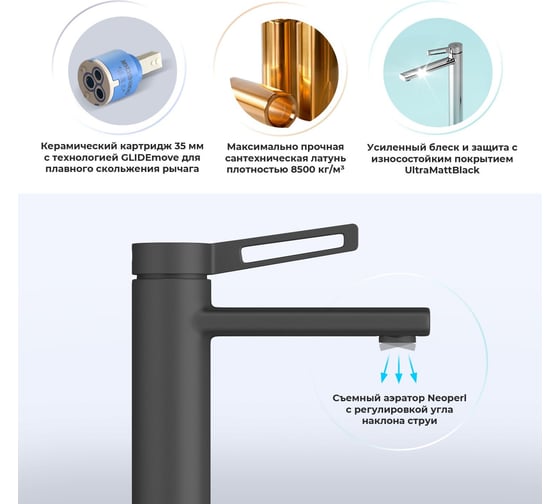 Керамический картридж 35 мм с технологией GLIDEmove для плавного скольжения рычага

Максимально прочная сантехническая латунь плотностью 8500 кг/м³

Усиленный блеск и защита с износостойким покрытием UltraMattBlack

Съемный аэратор Neoperl с регулировкой угла наклона струи